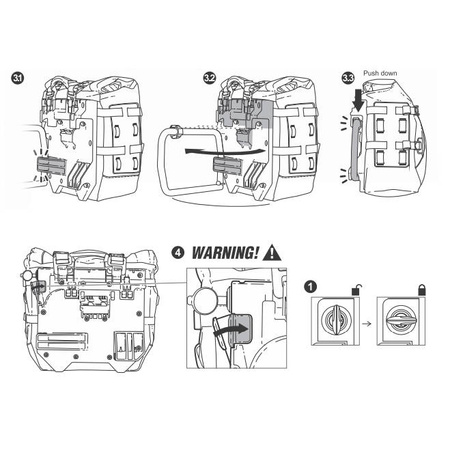 3.1

3.2

3.3

Push down

4 WARNING!

1