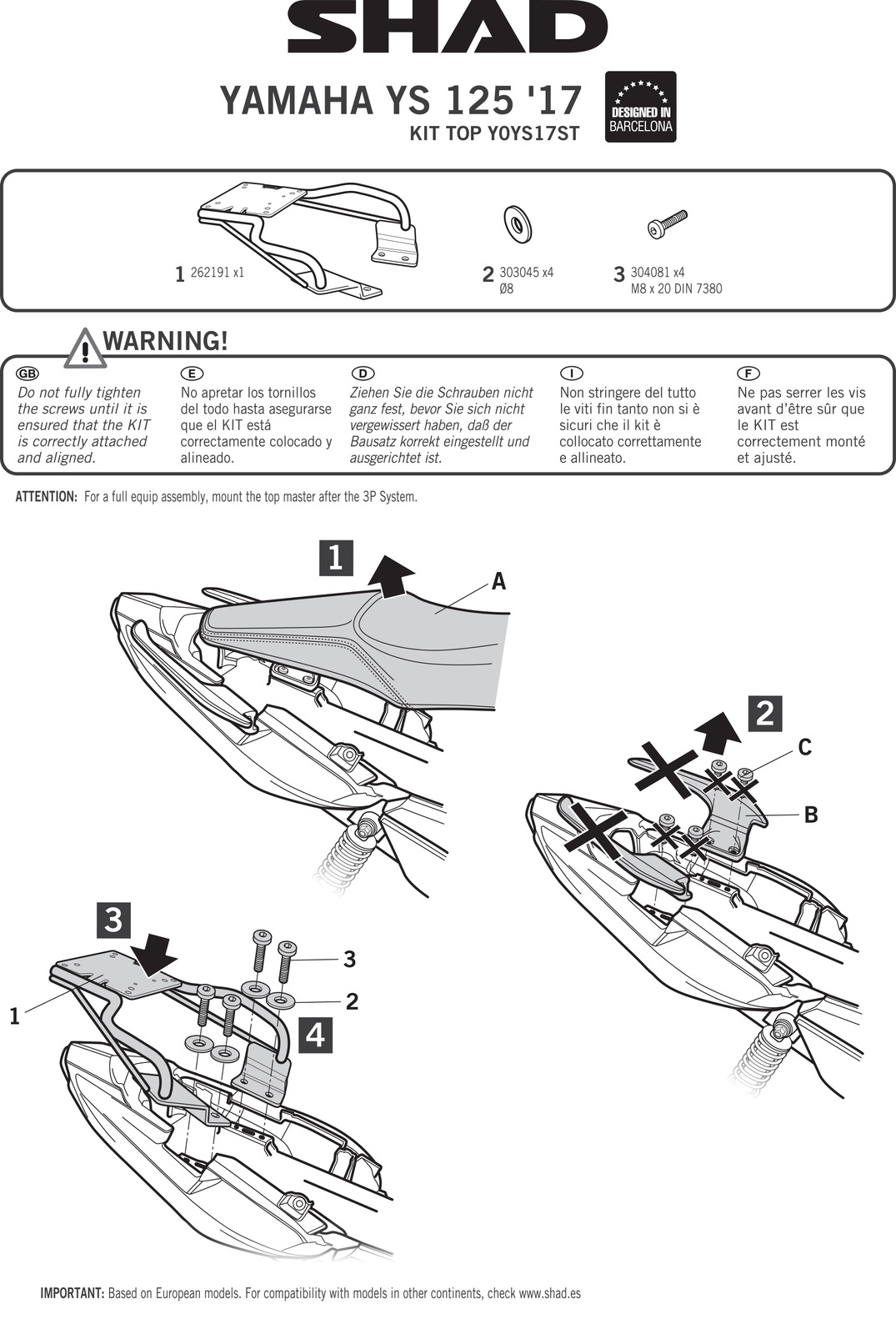 SHAD

YAMAHA YS 125 '17
KIT TOP Y0YS17ST

DESIGNED IN BARCELONA

1 262191 x1

2 303045 x4
Ø8

3 304081 x4
M8 x 20 DIN 7380

WARNING!

GB
Do not fully tighten the screws until it is ensured that the KIT is correctly attached and aligned.

E
No apretar los tornillos del todo hasta asegurarse que el KIT está correctamente colocado y alineado.

D
Ziehen Sie die Schrauben nicht ganz fest, bevor Sie sich nicht vergewissert haben, daß der Bausatz korrekt eingestellt und ausgerichtet ist.

I
Non stringere del tutto le viti fin tanto non si è sicuri che il kit è collocato correttamente e allineato.

F
Ne pas serrer les vis avant d'être sûr que le KIT est correctement monté et ajusté.

ATTENTION: For a full equip assembly, mount the top master after the 3P System.

1
A

2
C
B

3
3
2
1
4

IMPORTANT: Based on European models. For compatibility with models in other continents, check www.shad.es