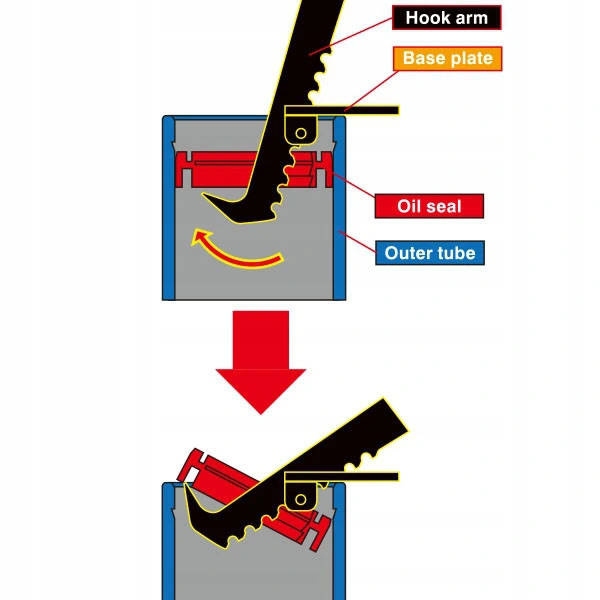 Hook arm

Base plate

Oil seal

Outer tube