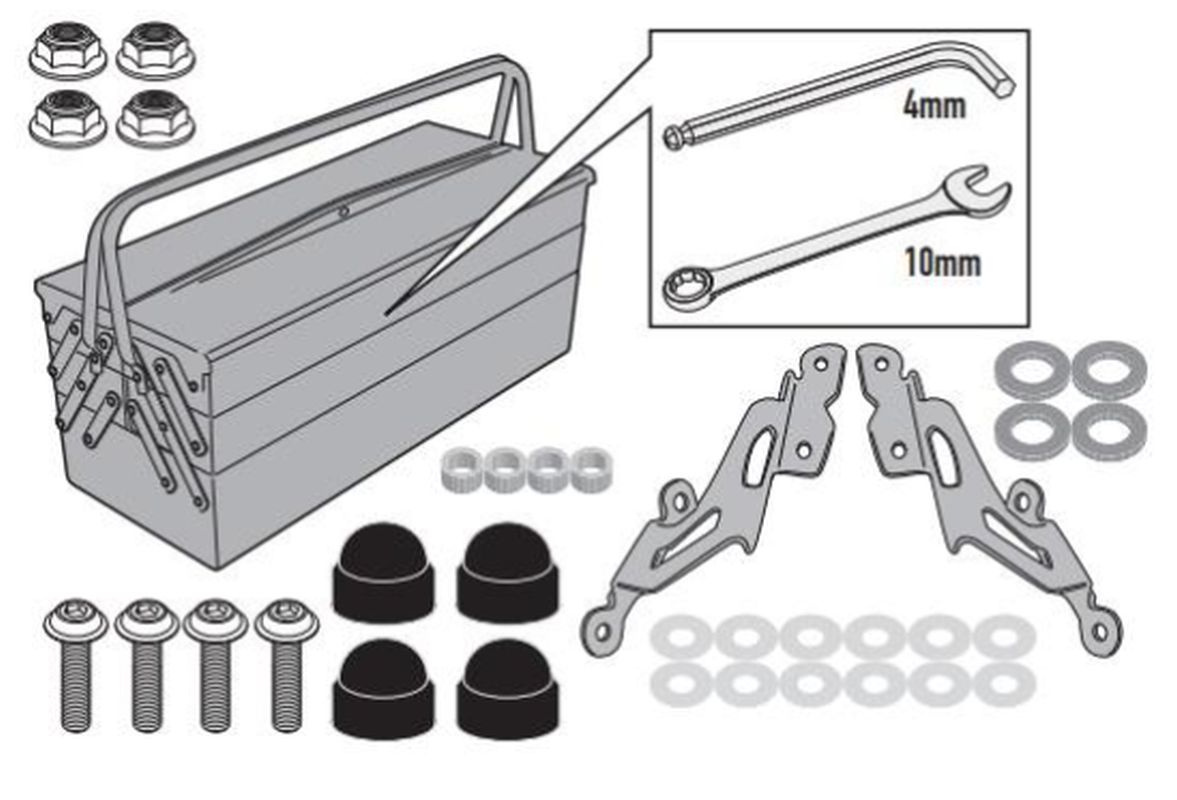 4mm

10mm