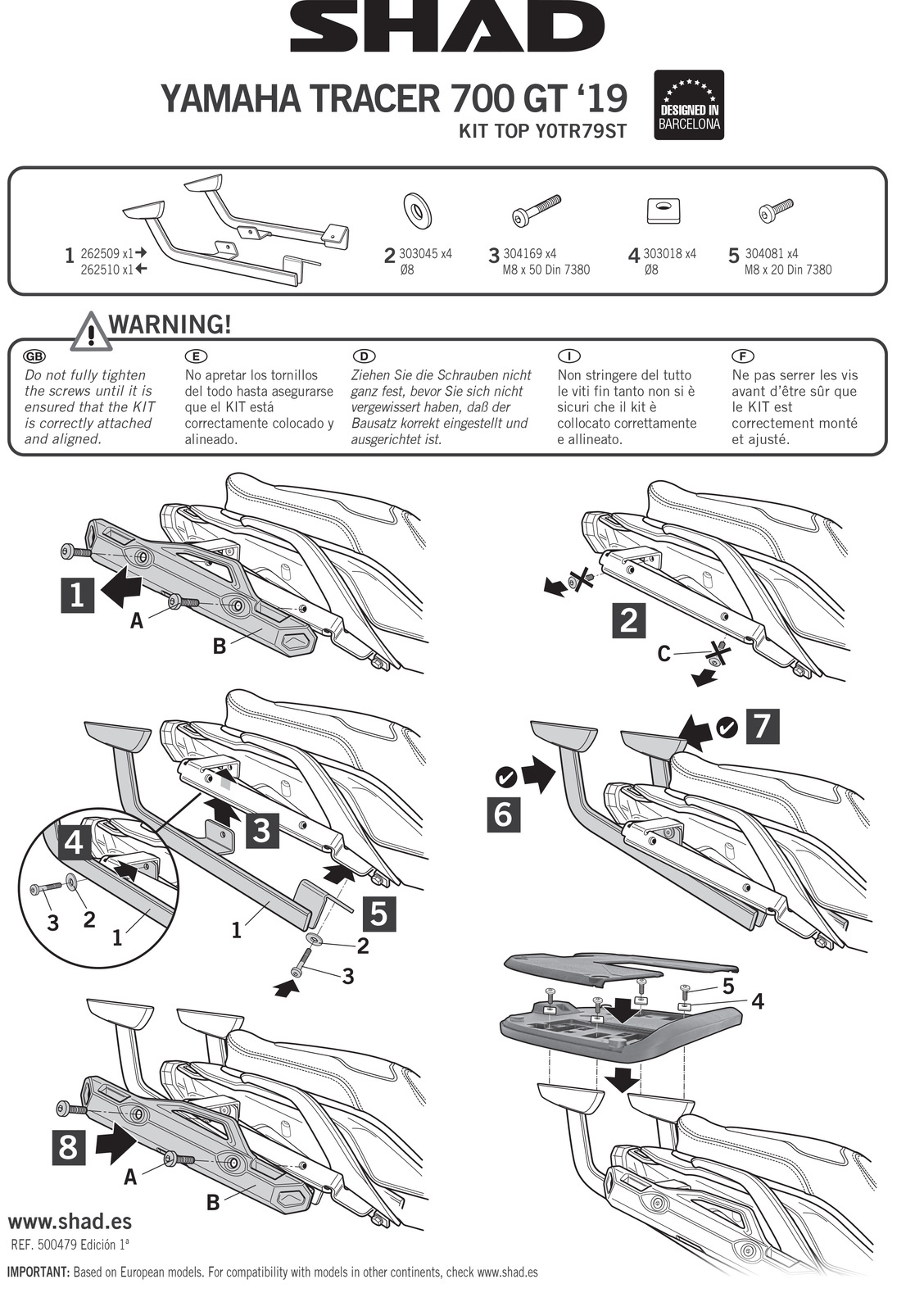 SHAD

YAMAHA TRACER 700 GT '19
KIT TOP Y0TR79ST

DESIGNED IN BARCELONA

1 262509 x1→
262510 x1←

2 303045 x4
Ø8

3 304169 x4
M8 x 50 Din 7380

4 303018 x4
Ø8

5 304081 x4
M8 x 20 Din 7380

WARNING!

GB
Do not fully tighten the screws until it is ensured that the KIT is correctly attached and aligned.

E
No apretar los tornillos del todo hasta asegurarse que el KIT está correctamente colocado y alineado.

D
Ziehen Sie die Schrauben nicht ganz fest, bevor Sie sich nicht vergewissert haben, daß der Bausatz korrekt eingestellt und ausgerichtet ist.

I
Non stringere del tutto le viti fin tanto non si è sicuri che il kit è collocato correttamente e allineato.

F
Ne pas serrer les vis avant d'être sûr que le KIT est correctement monté et ajusté.

1
A
B

2
C

3
4
3
2
1
1
5
2
3

6
7

5
4

8
A
B

www.shad.es
REF. 500479 Edición 1ª

IMPORTANT: Based on European models. For compatibility with models in other continents, check www.shad.es