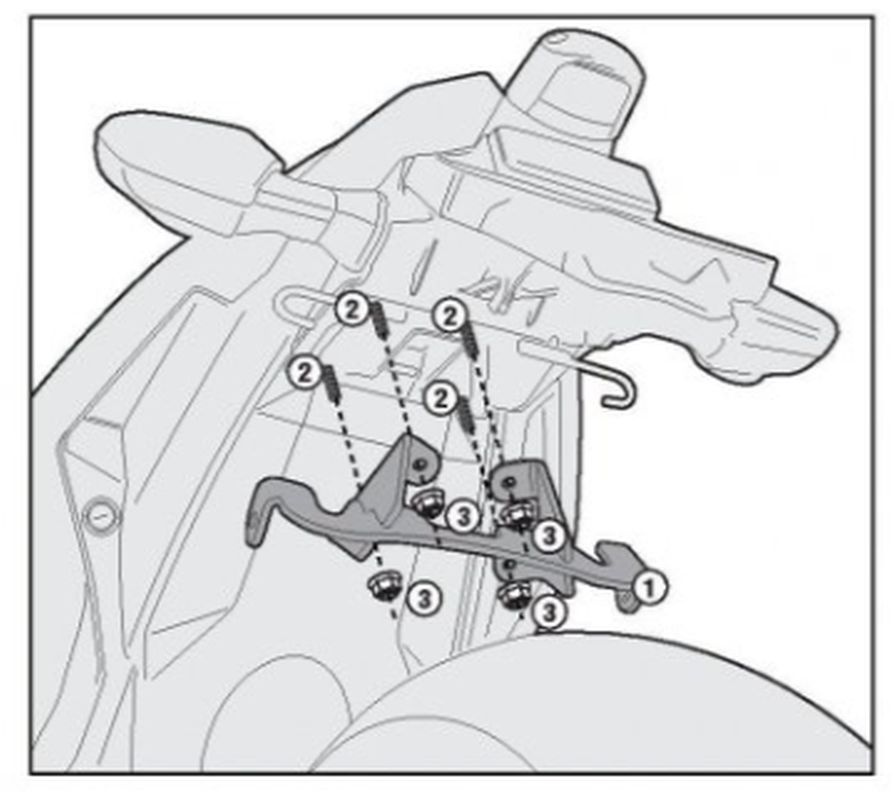 2
2
2
2
3
3
3
3
1