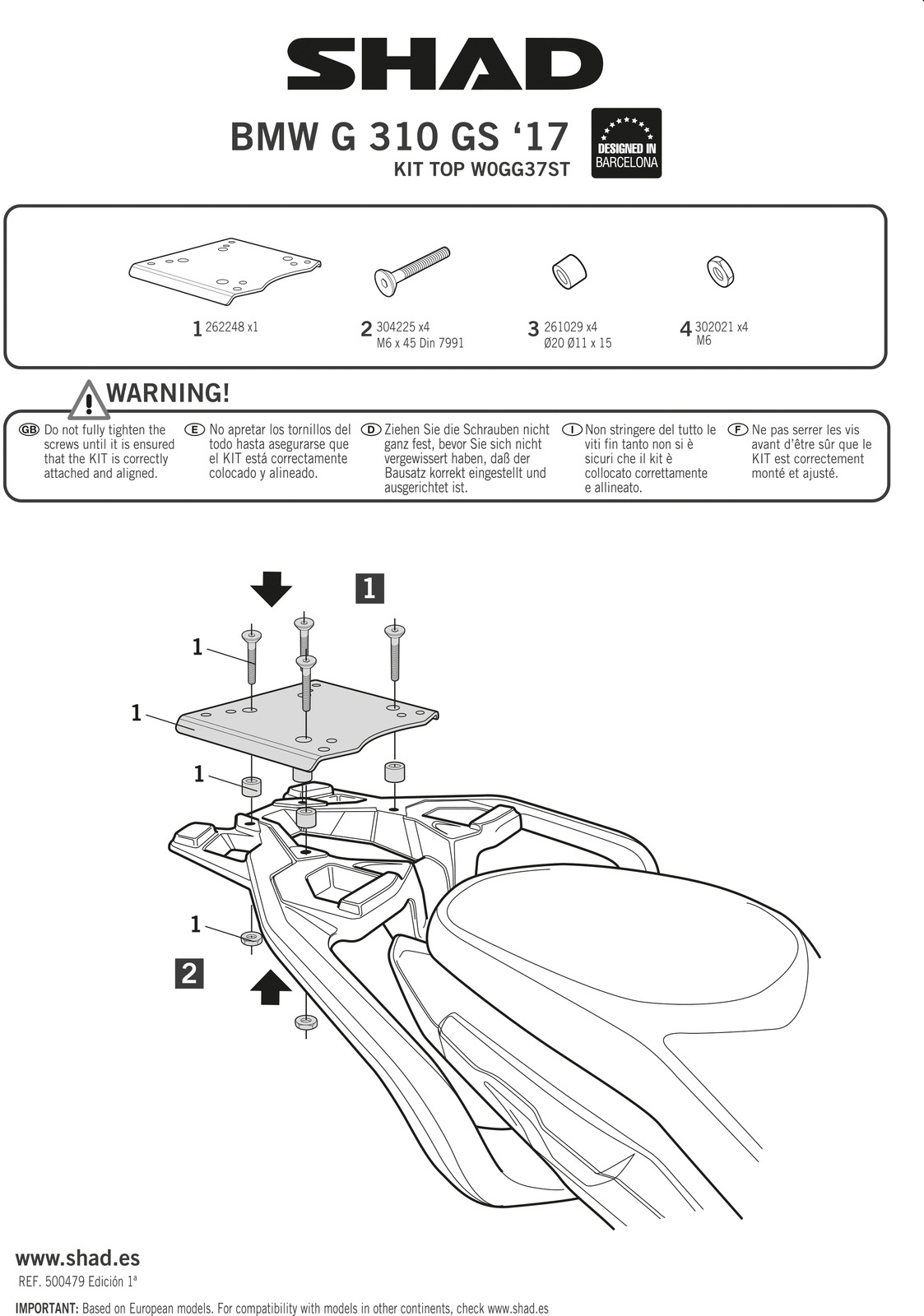 SHAD

BMW G 310 GS '17
KIT TOP W0GG37ST

DESIGNED IN BARCELONA

1 262248 x1

2 304225 x4
M6 x 45 Din 7991

3 261029 x4
Ø20 Ø11 x 15

4 302021 x4
M6

WARNING!

GB Do not fully tighten the screws until it is ensured that the KIT is correctly attached and aligned.

E No apretar los tornillos del todo hasta asegurarse que el KIT está correctamente colocado y alineado.

D Ziehen Sie die Schrauben nicht ganz fest, bevor Sie sich nicht vergewissert haben, daß der Bausatz korrekt eingestellt und ausgerichtet ist.

I Non stringere del tutto le viti fin tanto non si è sicuri che il kit è collocato correttamente e allineato.

F Ne pas serrer les vis avant d'être sûr que le KIT est correctement monté et ajusté.

1

1

1

1

1

2

www.shad.es
REF. 500479 Edición 1ª

IMPORTANT: Based on European models. For compatibility with models in other continents, check www.shad.es