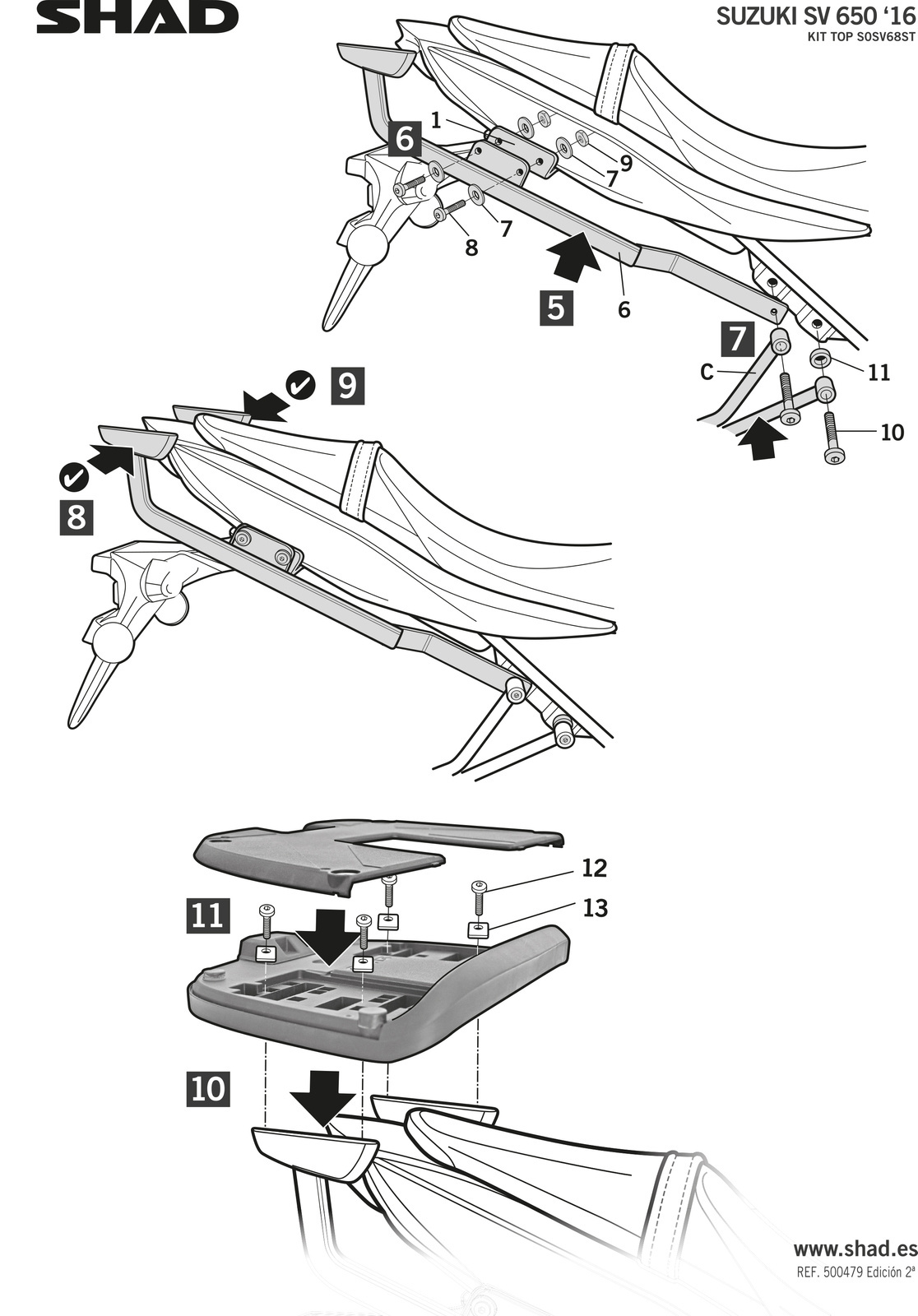 SHAD

SUZUKI SV 650 '16
KIT TOP S0SV68ST

1
6
9
7
7
8
5
6
7
C
11
10

9
8

12
13
11
10

www.shad.es
REF. 500479 Edición 2ª