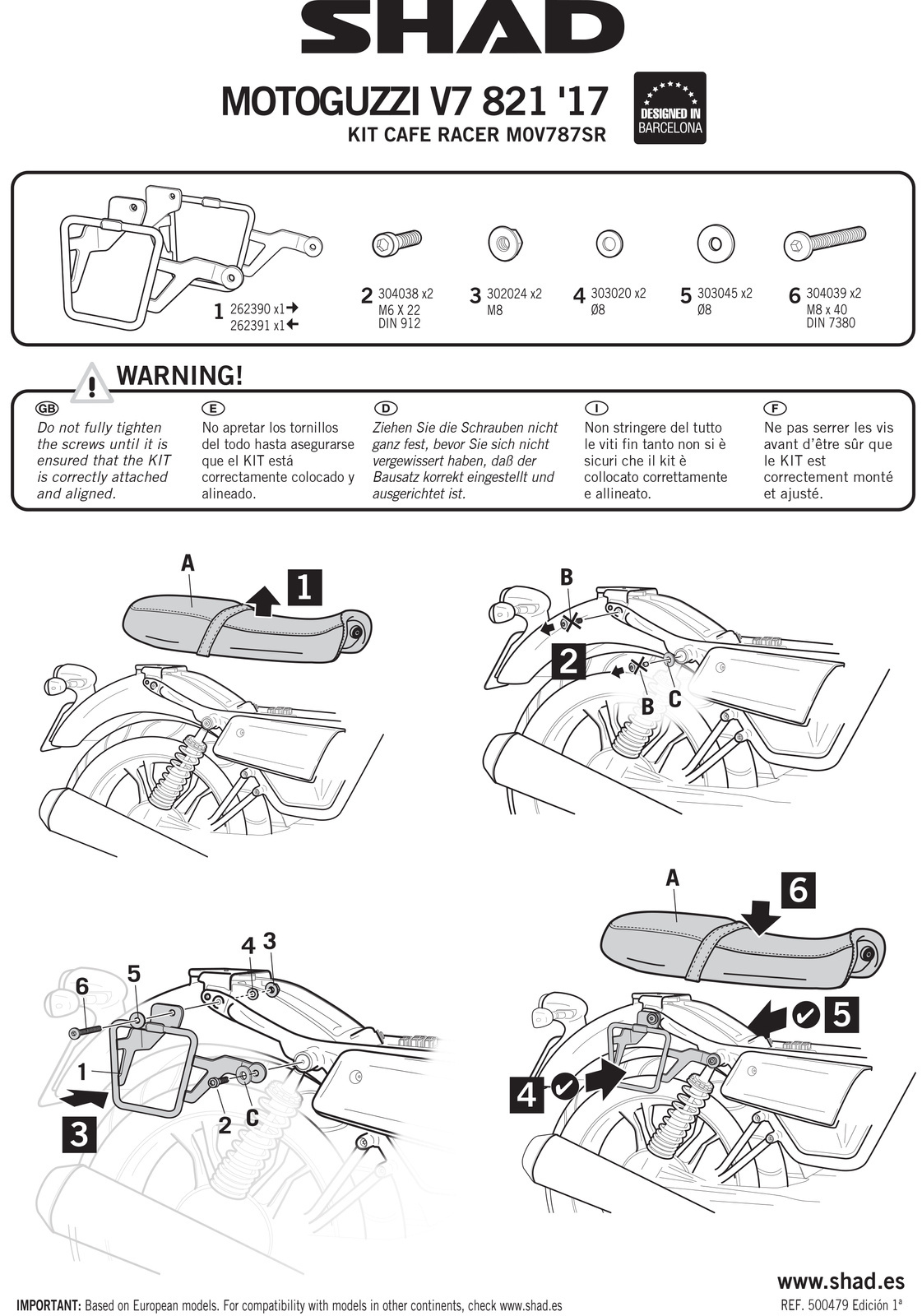 SHAD

MOTOGUZZI V7 821 '17
KIT CAFE RACER M0V787SR

DESIGNED IN BARCELONA

1 262390 x1→
262391 x1←

2 304038 x2
M6 X 22
DIN 912

3 302024 x2
M8

4 303020 x2
Ø8

5 303045 x2
Ø8

6 304039 x2
M8 x 40
DIN 7380

WARNING!

GB
Do not fully tighten the screws until it is ensured that the KIT is correctly attached and aligned.

E
No apretar los tornillos del todo hasta asegurarse que el KIT está correctamente colocado y alineado.

D
Ziehen Sie die Schrauben nicht ganz fest, bevor Sie sich nicht vergewissert haben, daß der Bausatz korrekt eingestellt und ausgerichtet ist.

I
Non stringere del tutto le viti fin tanto non si è sicuri che il kit è collocato correttamente e allineato.

F
Ne pas serrer les vis avant d'être sûr que le KIT est correctement monté et ajusté.

A
1

B
2
B
C

4 3
6 5
1
2 C
3

A
6
5
4

www.shad.es

IMPORTANT: Based on European models. For compatibility with models in other continents, check www.shad.es

REF. 500479 Edición 1ª