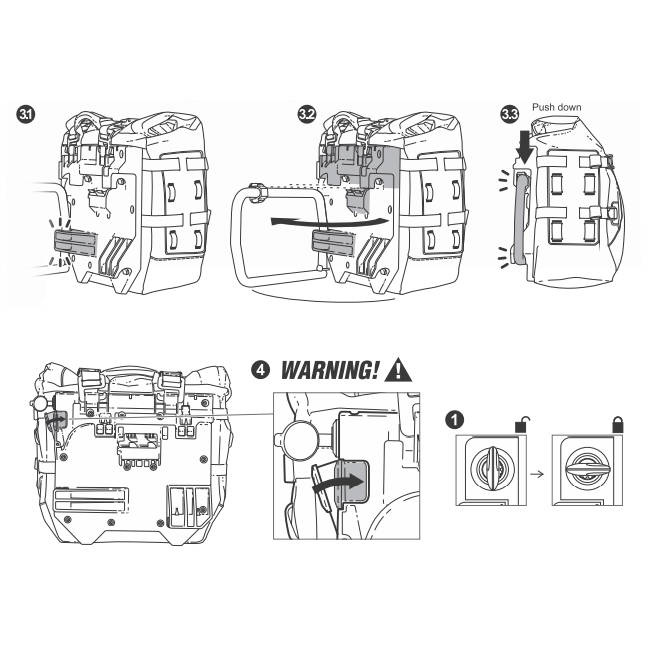 3.1

3.2

3.3

Push down

4 WARNING!

1