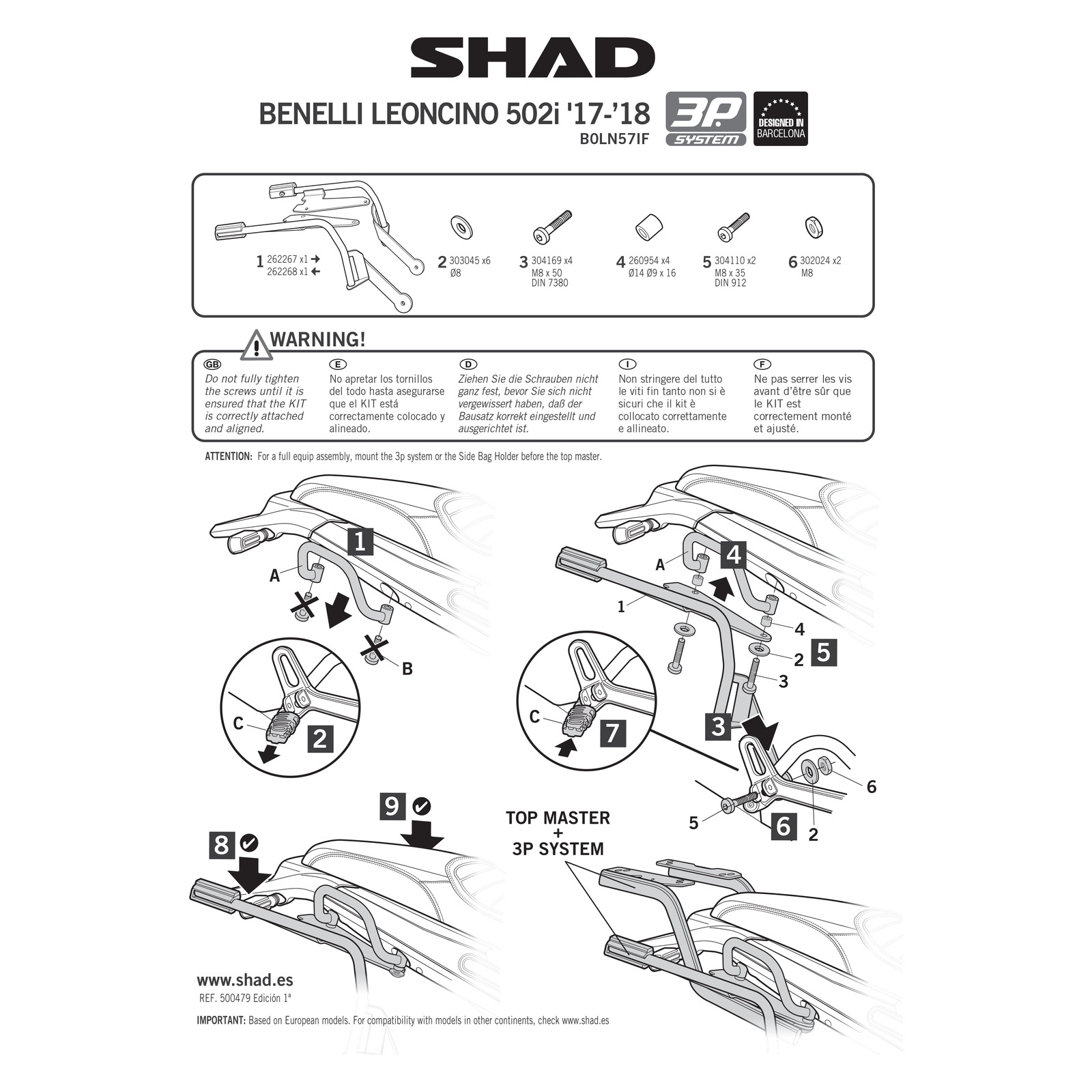 SHAD

BENELLI LEONCINO 502i '17-'18
B0LN57IF

3P SYSTEM

DESIGNED IN BARCELONA

1 262267 x1 →
262268 x1 ←

2 303045 x6
Ø8

3 304169 x4
M8 x 50
DIN 7380

4 260954 x4
Ø14 Ø9 x 16

5 304110 x2
M8 x 35
DIN 912

6 302024 x2
M8

WARNING!

GB
Do not fully tighten the screws until it is ensured that the KIT is correctly attached and aligned.

E
No apretar los tornillos del todo hasta asegurarse que el KIT está correctamente colocado y alineado.

D
Ziehen Sie die Schrauben nicht ganz fest, bevor Sie sich nicht vergewissert haben, daß der Bausatz korrekt eingestellt und ausgerichtet ist.

I
Non stringere del tutto le viti fin tanto non si è sicuri che il kit è collocato correttamente e allineato.

F
Ne pas serrer les vis avant d'être sûr que le KIT est correctement monté et ajusté.

ATTENTION: For a full equip assembly, mount the 3p system or the Side Bag Holder before the top master.

1
A
B
C
2

A
4
1
4
2
5
3
C
7
3
6
5
6
2

9
8

TOP MASTER
+
3P SYSTEM

www.shad.es
REF. 500479 Edición 1ª

IMPORTANT: Based on European models. For compatibility with models in other continents, check www.shad.es