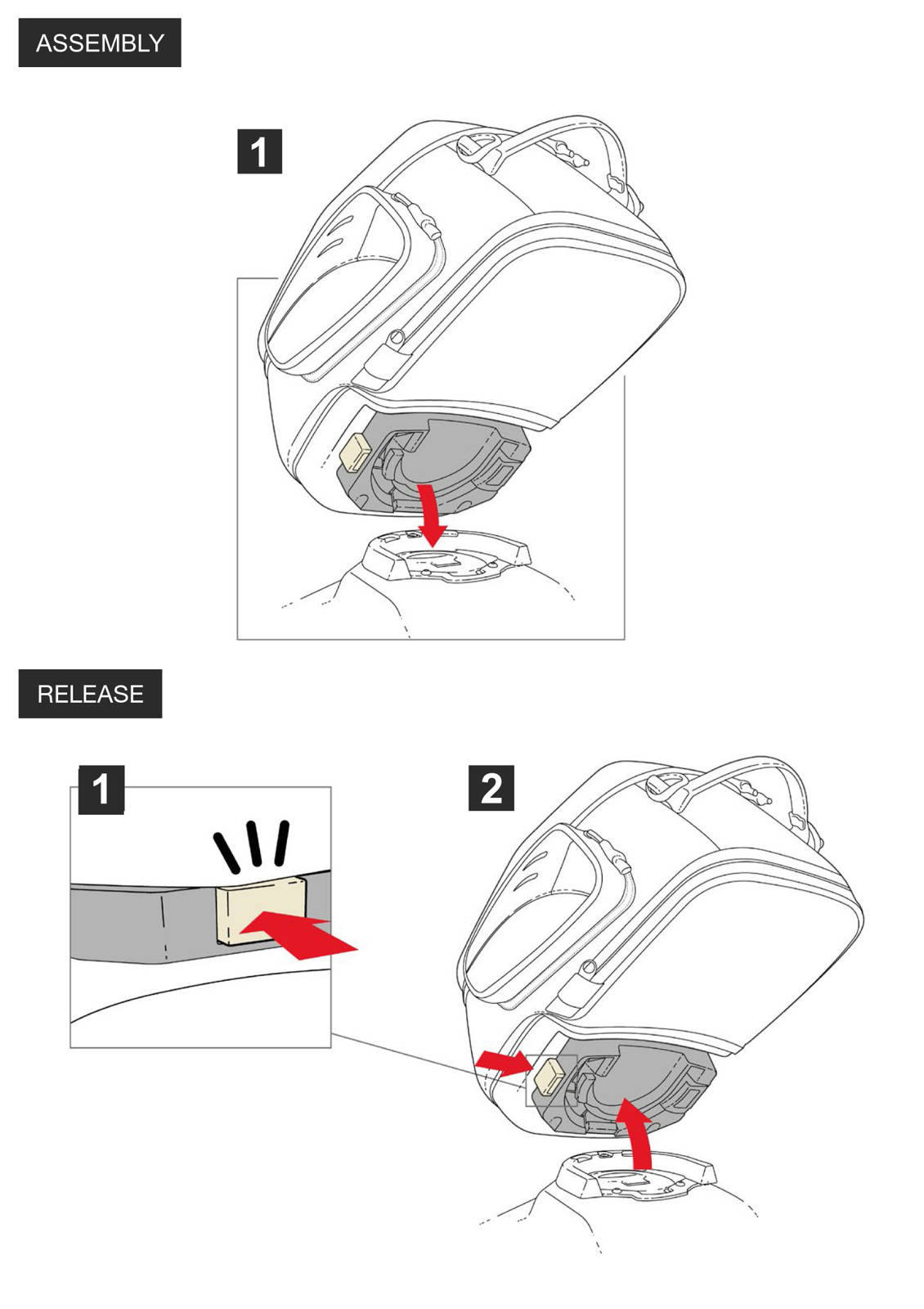 ASSEMBLY

1

RELEASE

1

2