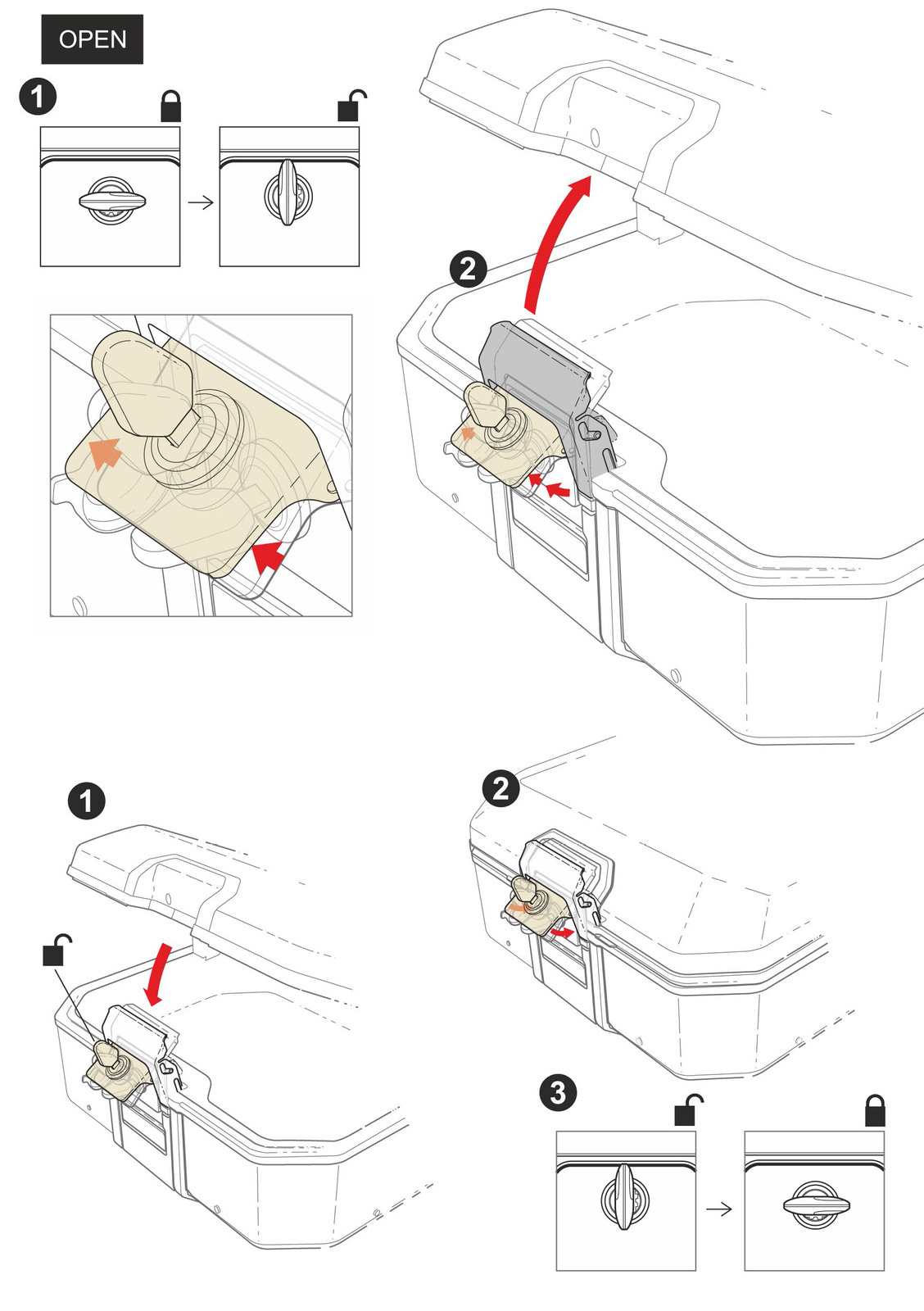 OPEN

1

2

1

2

3