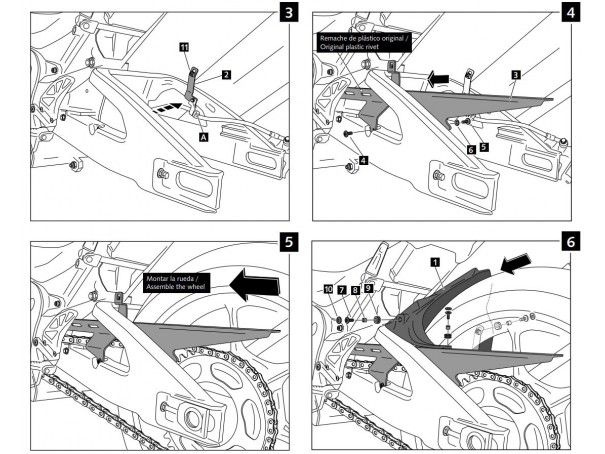 3
11
2
A

4
Remache de plástico original / Original plastic rivet
3
6
5
4

5
Montar la rueda / Assemble the wheel

6
1
10
7
8
9