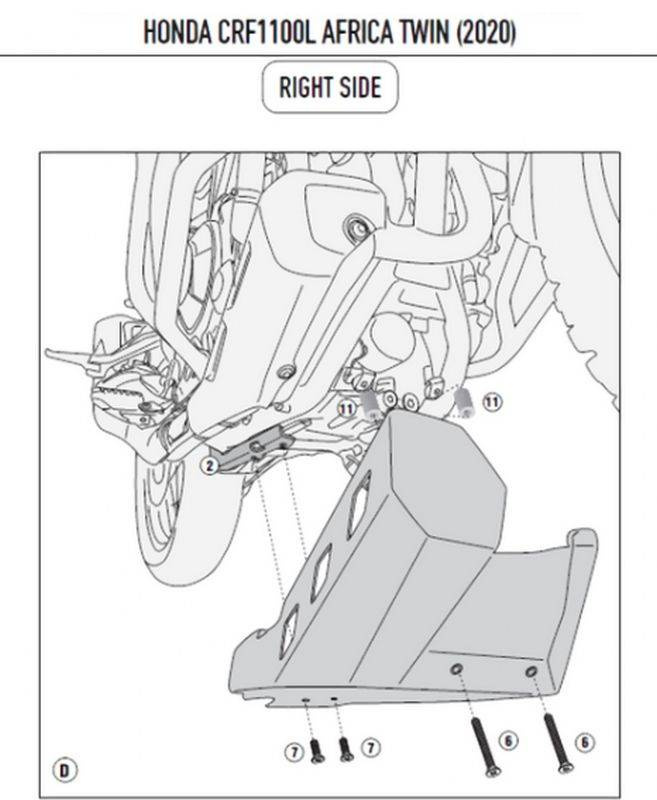 HONDA CRF1100L AFRICA TWIN (2020)

RIGHT SIDE

11
11
2
7
7
6
6
D