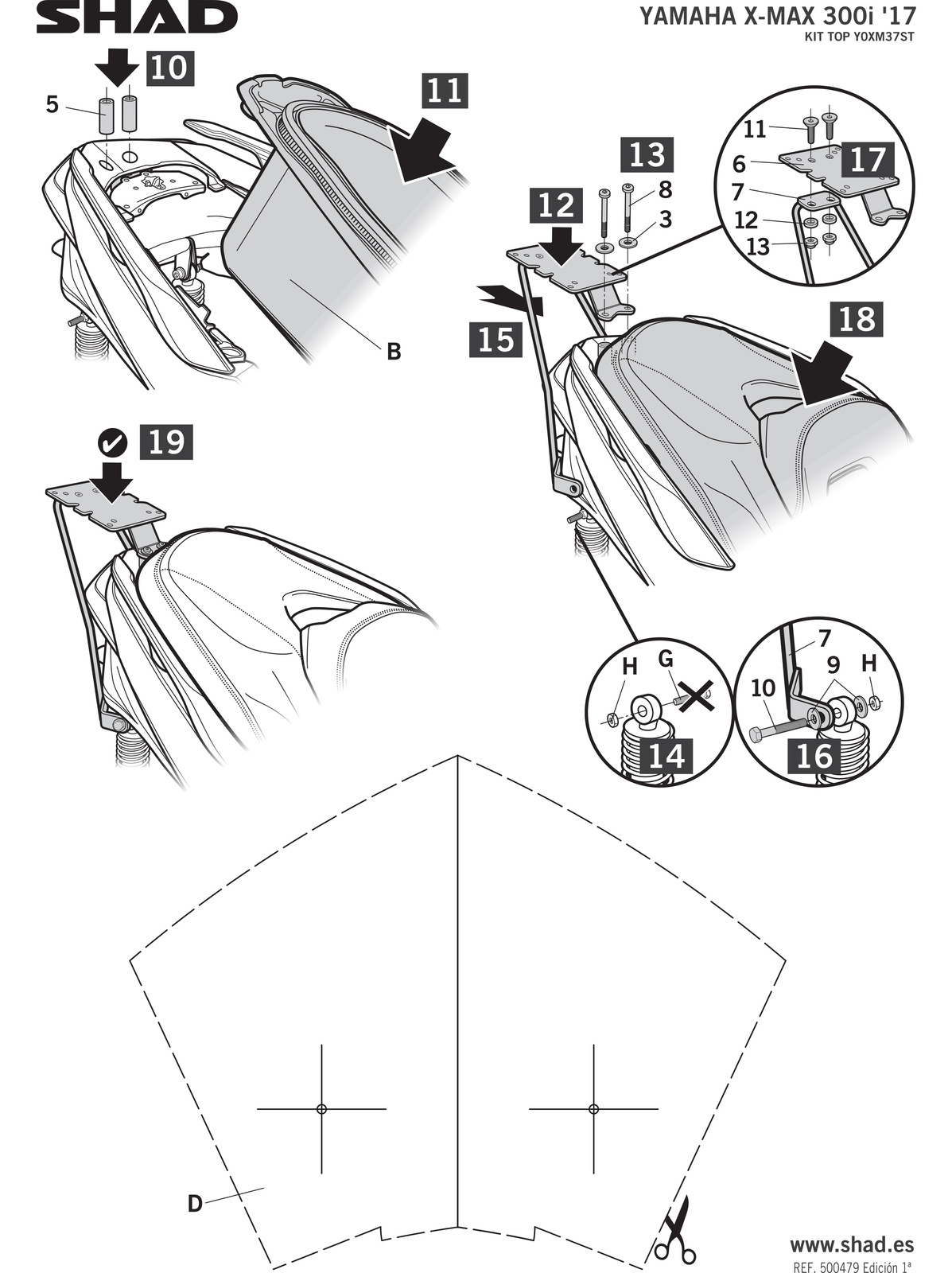 SHAD

YAMAHA X-MAX 300i '17
KIT TOP Y0XM37ST

10
5
11
B

13
12
8
3
15
11
6
17
7
12
13
18

19

H
G
14
7
9
H
10
16

D

www.shad.es
REF. 500479 Edición 1ª