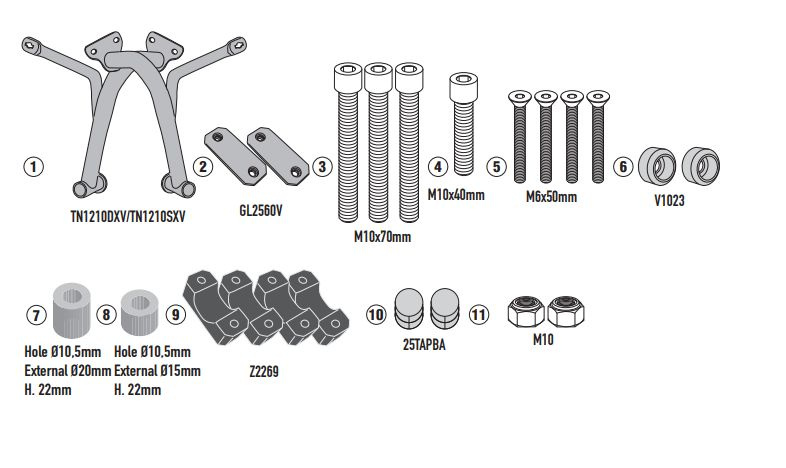 1
TN1210DXV/TN1210SXV

2
GL2560V

3
M10x70mm

4
M10x40mm

5
M6x50mm

6
V1023

7
Hole Ø10,5mm
External Ø20mm
H. 22mm

8
Hole Ø10,5mm
External Ø15mm
H. 22mm

9
Z2269

10
25TAPBA

11
M10