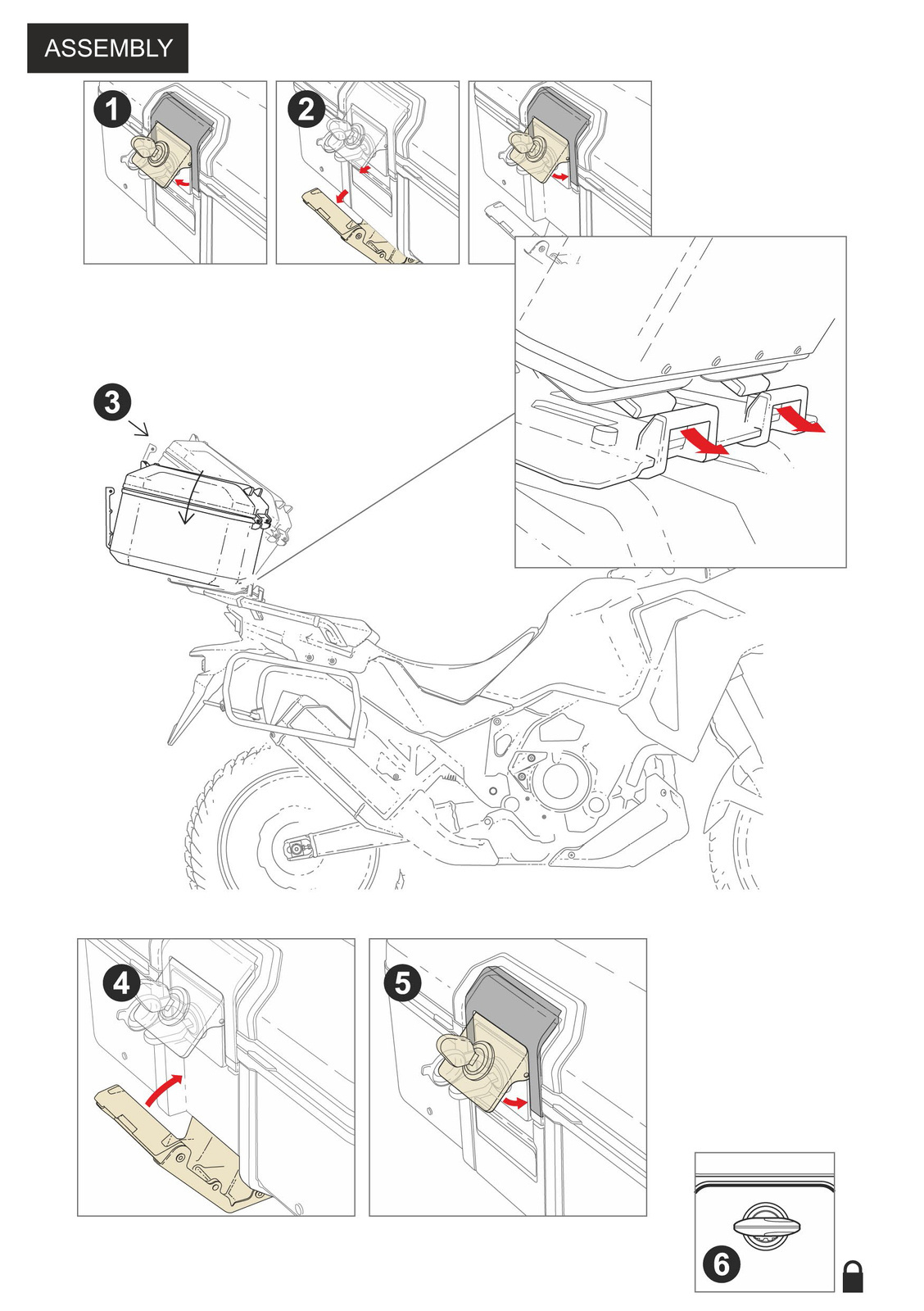 ASSEMBLY

1

2

3

4

5

6