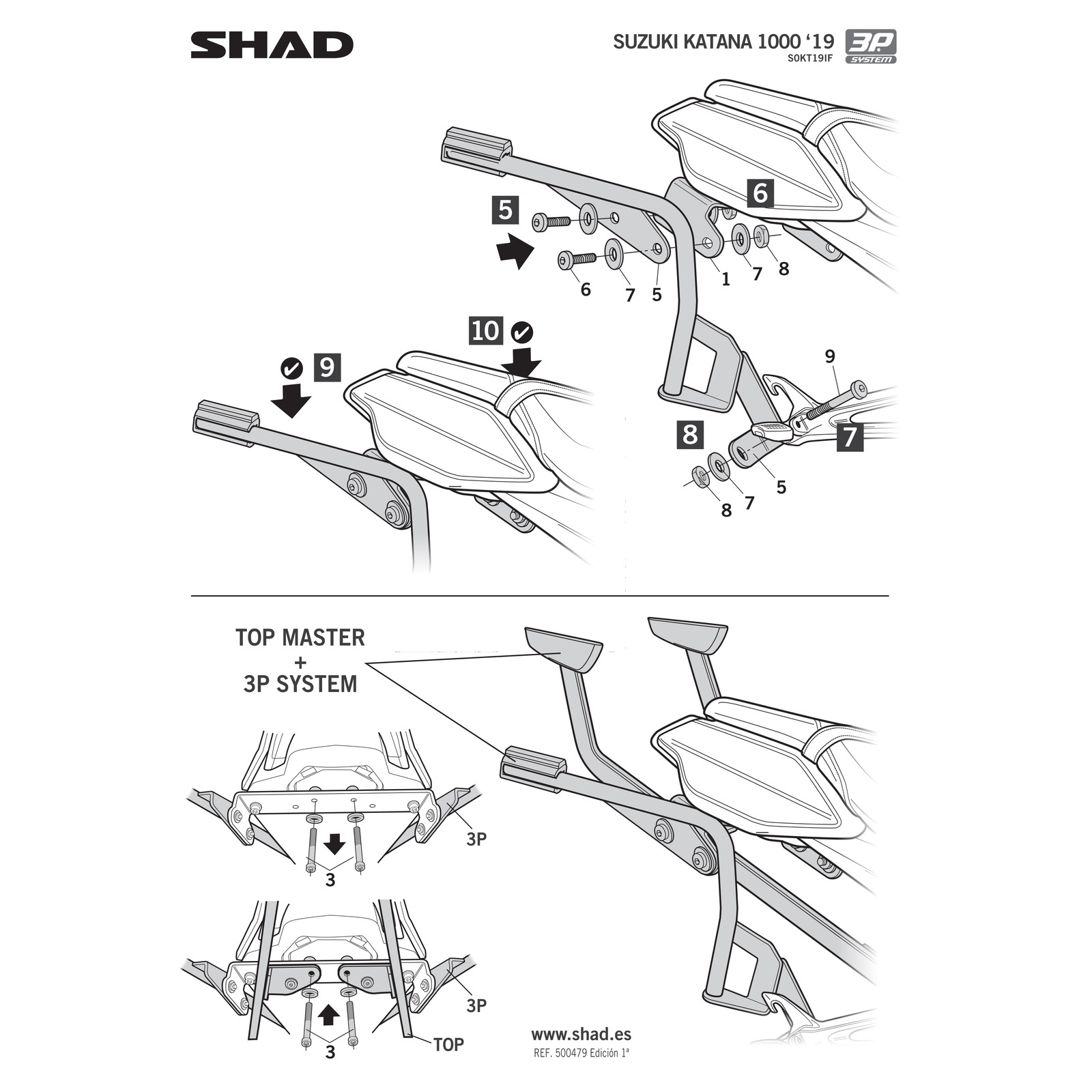 SHAD

SUZUKI KATANA 1000 '19
S0KT19IF

3P SYSTEM

5

6

6 7 5 1 7 8

10

9

9

8

7

8 7 5

TOP MASTER
+
3P SYSTEM

3P

3

3P

3

TOP

www.shad.es
REF. 500479 Edición 1ª