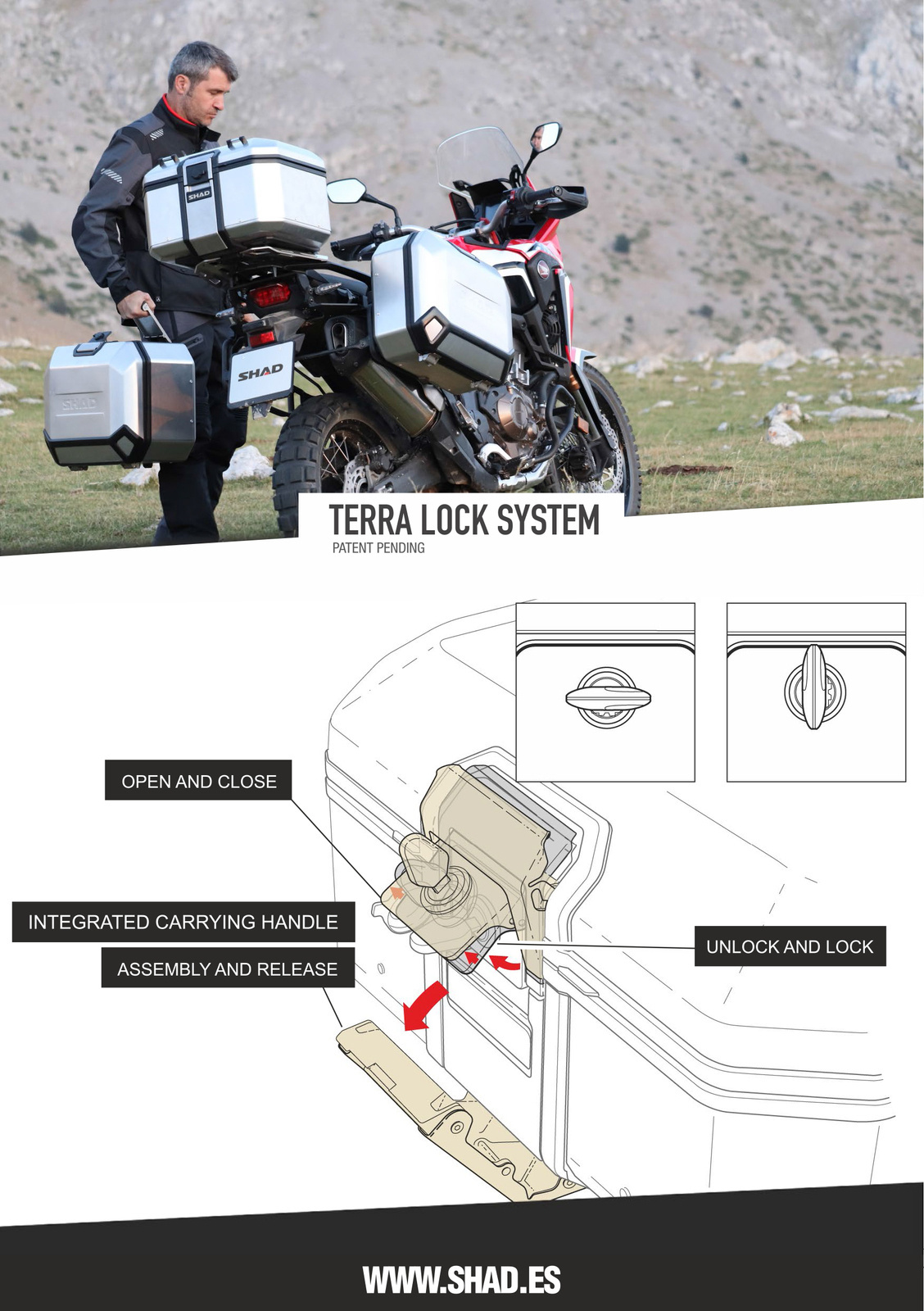 SHAD

SHAD

SHAD

TERRA LOCK SYSTEM
PATENT PENDING

OPEN AND CLOSE

INTEGRATED CARRYING HANDLE

ASSEMBLY AND RELEASE

UNLOCK AND LOCK

WWW.SHAD.ES