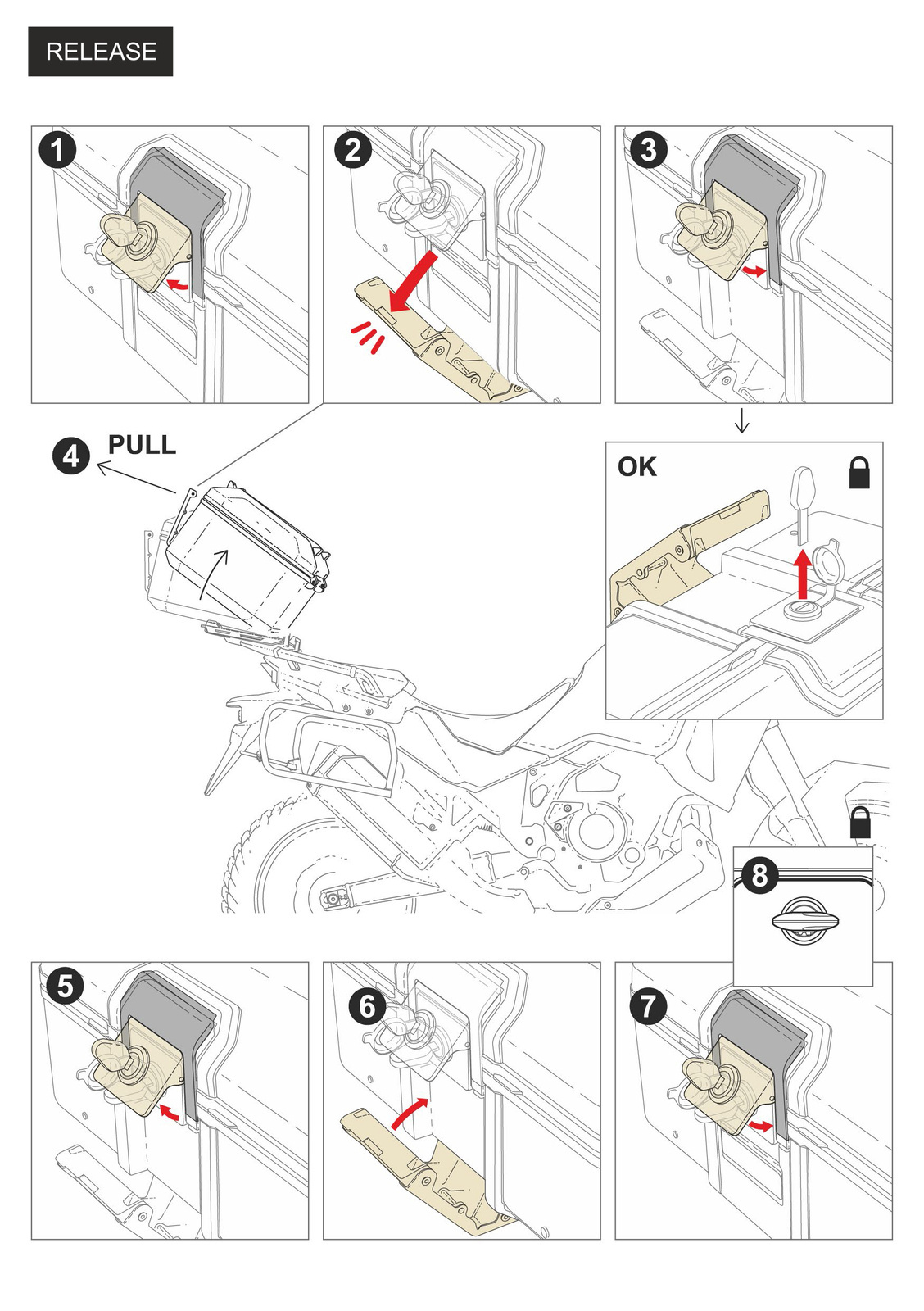 RELEASE

1

2

3

4 PULL

OK

8

5

6

7