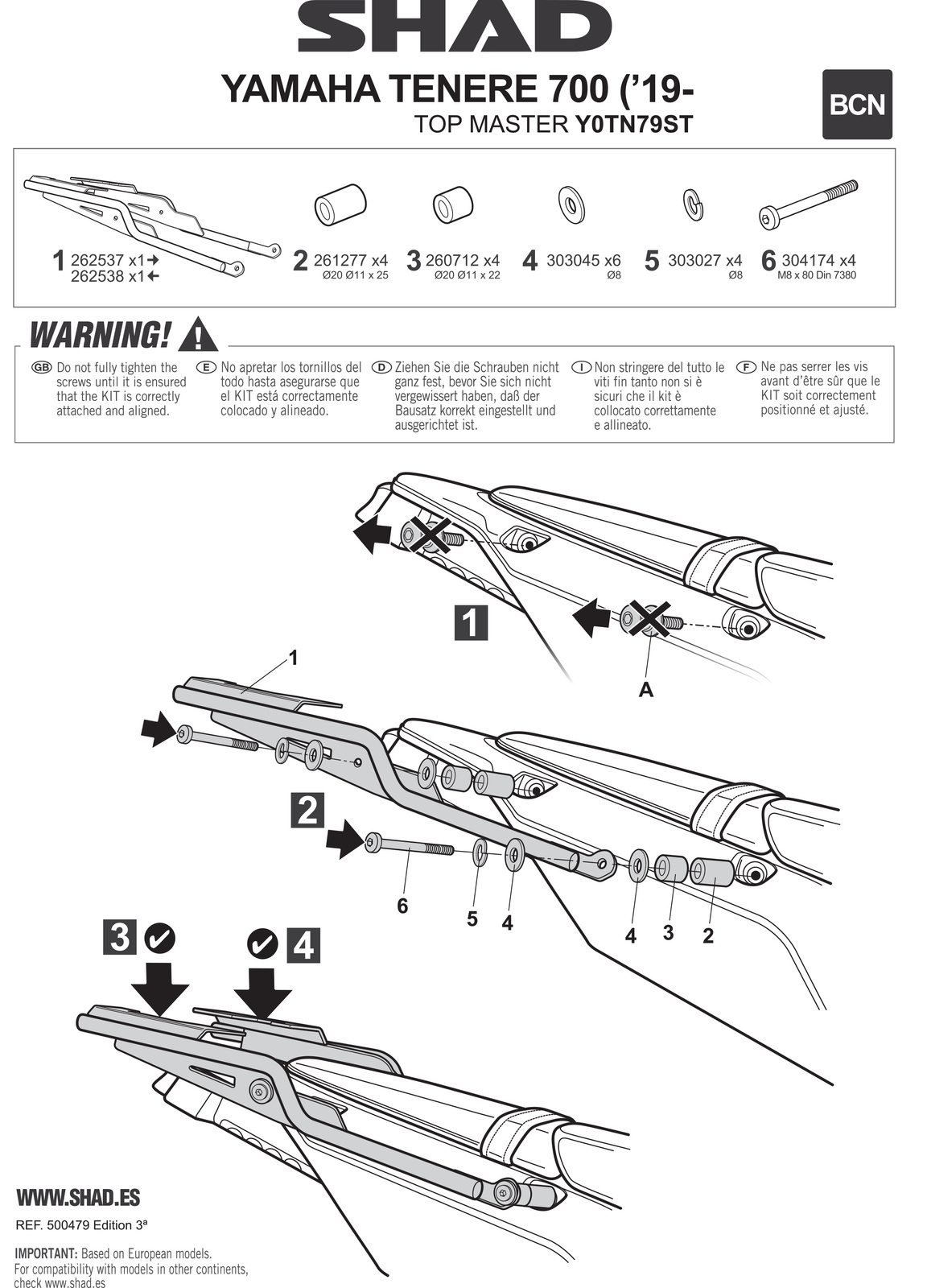 SHAD

YAMAHA TENERE 700 ('19-
TOP MASTER Y0TN79ST

BCN

1 262537 x1→
262538 x1←

2 261277 x4
Ø20 Ø11 x 25

3 260712 x4
Ø20 Ø11 x 22

4 303045 x6
Ø8

5 303027 x4
Ø8

6 304174 x4
M8 x 80 Din 7380

WARNING!

GB Do not fully tighten the screws until it is ensured that the KIT is correctly attached and aligned.

E No apretar los tornillos del todo hasta asegurarse que el KIT está correctamente colocado y alineado.

D Ziehen Sie die Schrauben nicht ganz fest, bevor Sie sich nicht vergewissert haben, daß der Bausatz korrekt eingestellt und ausgerichtet ist.

I Non stringere del tutto le viti fin tanto non si è sicuri che il kit è collocato correttamente e allineato.

F Ne pas serrer les vis avant d'être sûr que le KIT soit correctement positionné et ajusté.

1

A

1

2

6

5

4

4

3

2

3

4

WWW.SHAD.ES

REF. 500479 Edition 3ª

IMPORTANT: Based on European models.
For compatibility with models in other continents, check www.shad.es