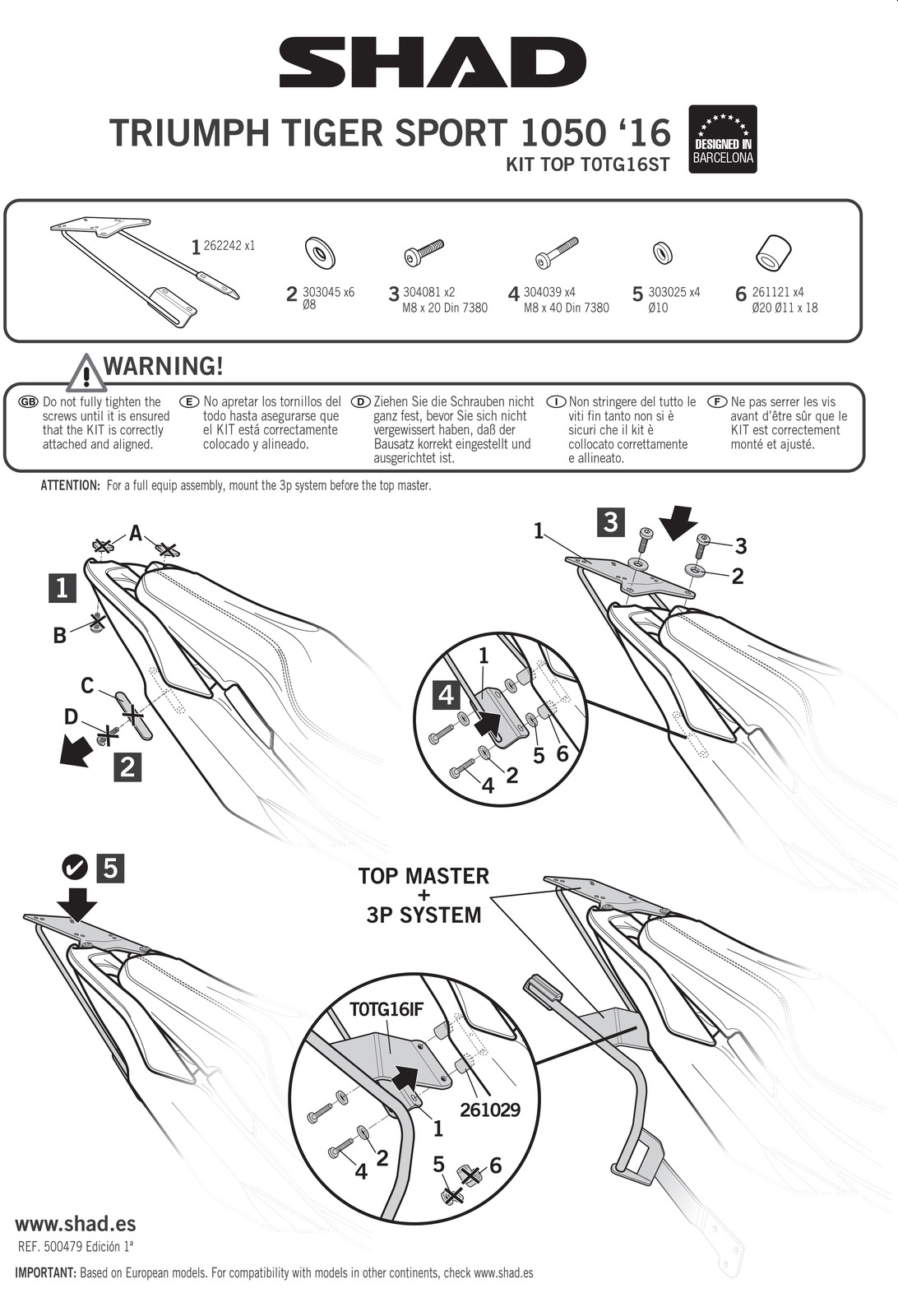 SHAD

TRIUMPH TIGER SPORT 1050 '16
KIT TOP T0TG16ST

DESIGNED IN BARCELONA

1 262242 x1

2 303045 x6 Ø8

3 304081 x2 M8 x 20 Din 7380

4 304039 x4 M8 x 40 Din 7380

5 303025 x4 Ø10

6 261121 x4 Ø20 Ø11 x 18

WARNING!

GB Do not fully tighten the screws until it is ensured that the KIT is correctly attached and aligned.

E No apretar los tornillos del todo hasta asegurarse que el KIT está correctamente colocado y alineado.

D Ziehen Sie die Schrauben nicht ganz fest, bevor Sie sich nicht vergewissert haben, daß der Bausatz korrekt eingestellt und ausgerichtet ist.

I Non stringere del tutto le viti fin tanto non si è sicuri che il kit è collocato correttamente e allineato.

F Ne pas serrer les vis avant d'être sûr que le KIT est correctement monté et ajusté.

ATTENTION: For a full equip assembly, mount the 3p system before the top master.

1 A B C D 2

3 1 3 2

4 1 5 6 4 2

5

TOP MASTER + 3P SYSTEM

T0TG16IF 261029 1 4 2 5 6

www.shad.es
REF. 500479 Edición 1ª

IMPORTANT: Based on European models. For compatibility with models in other continents, check www.shad.es