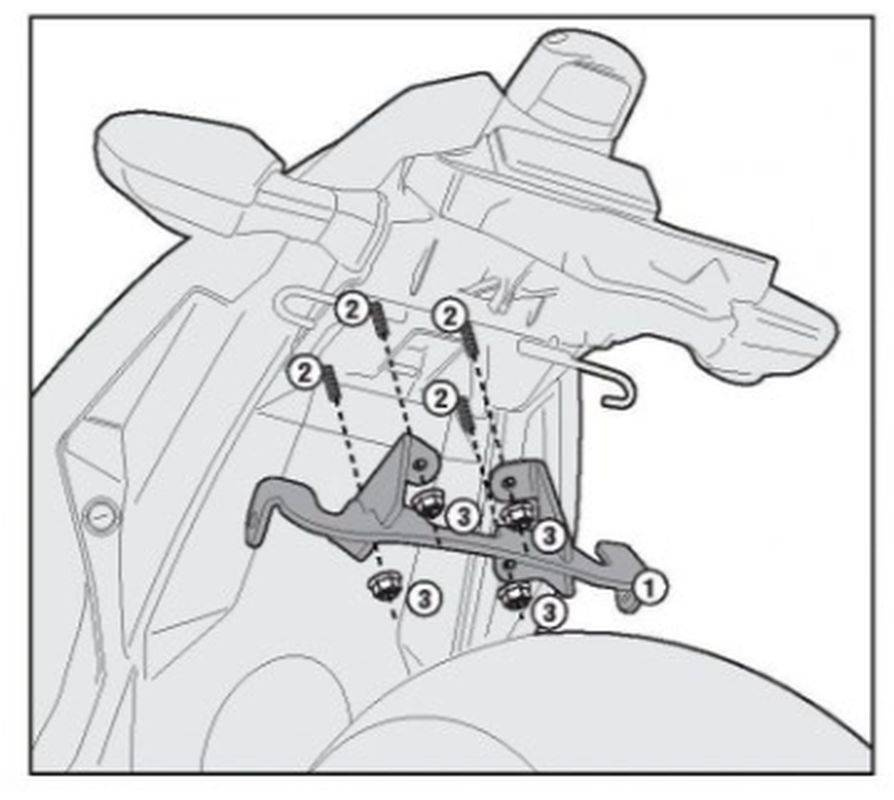 2
2
2
2
3
3
3
3
1