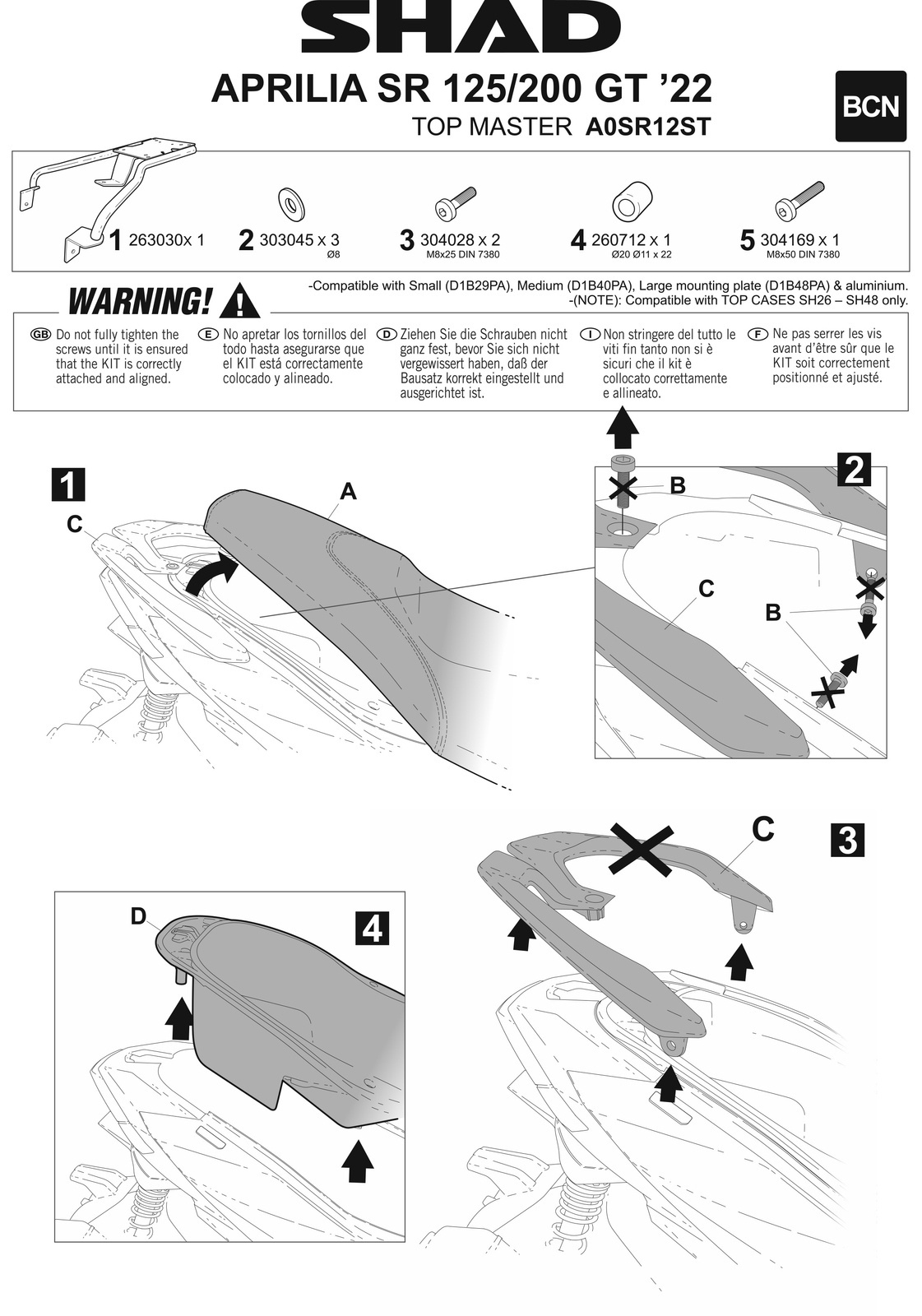 SHAD

APRILIA SR 125/200 GT '22

TOP MASTER A0SR12ST

BCN

1 263030x 1

2 303045 x 3
Ø8

3 304028 x 2
M8x25 DIN 7380

4 260712 x 1
Ø20 Ø11 x 22

5 304169 x 1
M8x50 DIN 7380

WARNING!

-Compatible with Small (D1B29PA), Medium (D1B40PA), Large mounting plate (D1B48PA) & aluminium.
-(NOTE): Compatible with TOP CASES SH26 – SH48 only.

GB Do not fully tighten the screws until it is ensured that the KIT is correctly attached and aligned.

E No apretar los tornillos del todo hasta asegurarse que el KIT está correctamente colocado y alineado.

D Ziehen Sie die Schrauben nicht ganz fest, bevor Sie sich nicht vergewissert haben, daß der Bausatz korrekt eingestellt und ausgerichtet ist.

I Non stringere del tutto le viti fin tanto non si è sicuri che il kit è collocato correttamente e allineato.

F Ne pas serrer les vis avant d'être sûr que le KIT soit correctement positionné et ajusté.

1

C

A

2

B

C

B

3

C

4

D