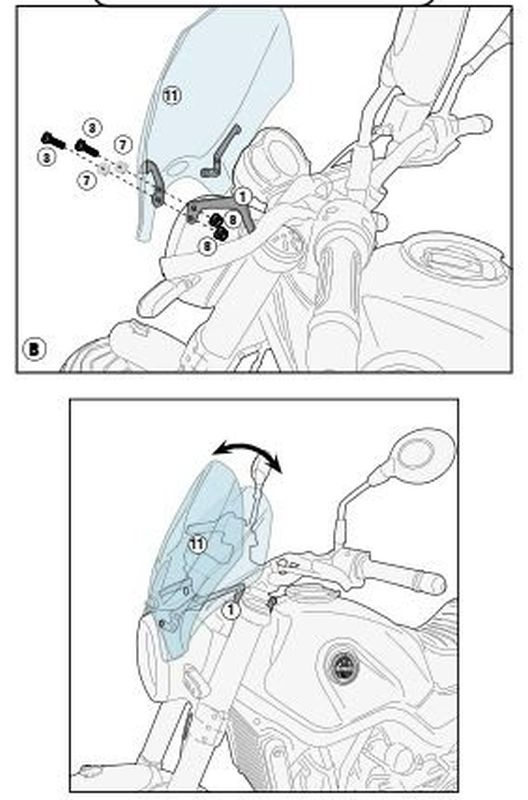 11
3
3
7
7
1
8
8
B

11
1