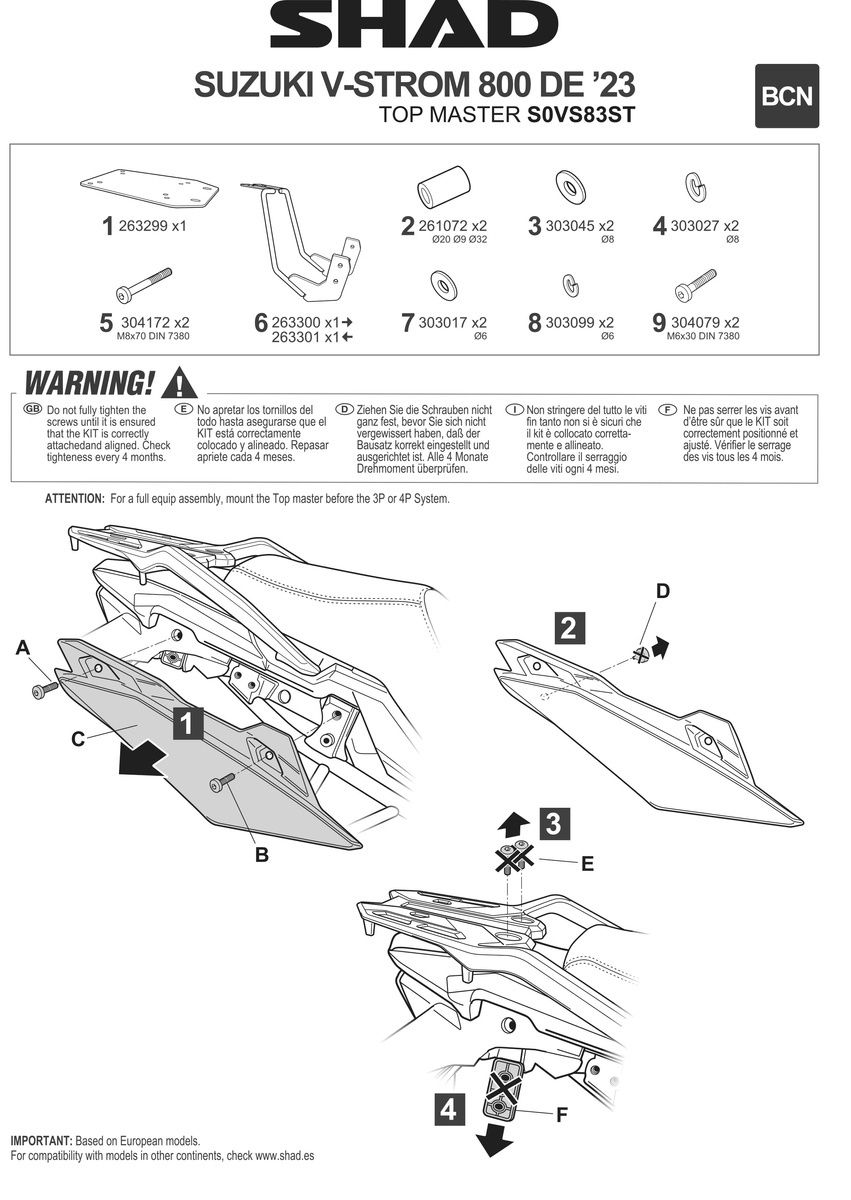 SHAD

SUZUKI V-STROM 800 DE '23
TOP MASTER S0VS83ST

BCN

1 263299 x1

2 261072 x2
Ø20 Ø9 Ø32

3 303045 x2
Ø8

4 303027 x2
Ø8

5 304172 x2
M8x70 DIN 7380

6 263300 x1→
263301 x1←

7 303017 x2
Ø6

8 303099 x2
Ø6

9 304079 x2
M6x30 DIN 7380

WARNING!

GB Do not fully tighten the screws until it is ensured that the KIT is correctly attachedand aligned. Check tighteness every 4 months.

E No apretar los tornillos del todo hasta asegurarse que el KIT está correctamente colocado y alineado. Repasar apriete cada 4 meses.

D Ziehen Sie die Schrauben nicht ganz fest, bevor Sie sich nicht vergewissert haben, daß der Bausatz korrekt eingestellt und ausgerichtet ist. Alle 4 Monate Drehmoment überprüfen.

I Non stringere del tutto le viti fin tanto non si è sicuri che il kit è collocato correttamente e allineato. Controllare il serraggio delle viti ogni 4 mesi.

F Ne pas serrer les vis avant d'être sûr que le KIT soit correctement positionné et ajusté. Vérifier le serrage des vis tous les 4 mois.

ATTENTION: For a full equip assembly, mount the Top master before the 3P or 4P System.

A
C
1
B

2
D

3
E

4
F

IMPORTANT: Based on European models.
For compatibility with models in other continents, check www.shad.es