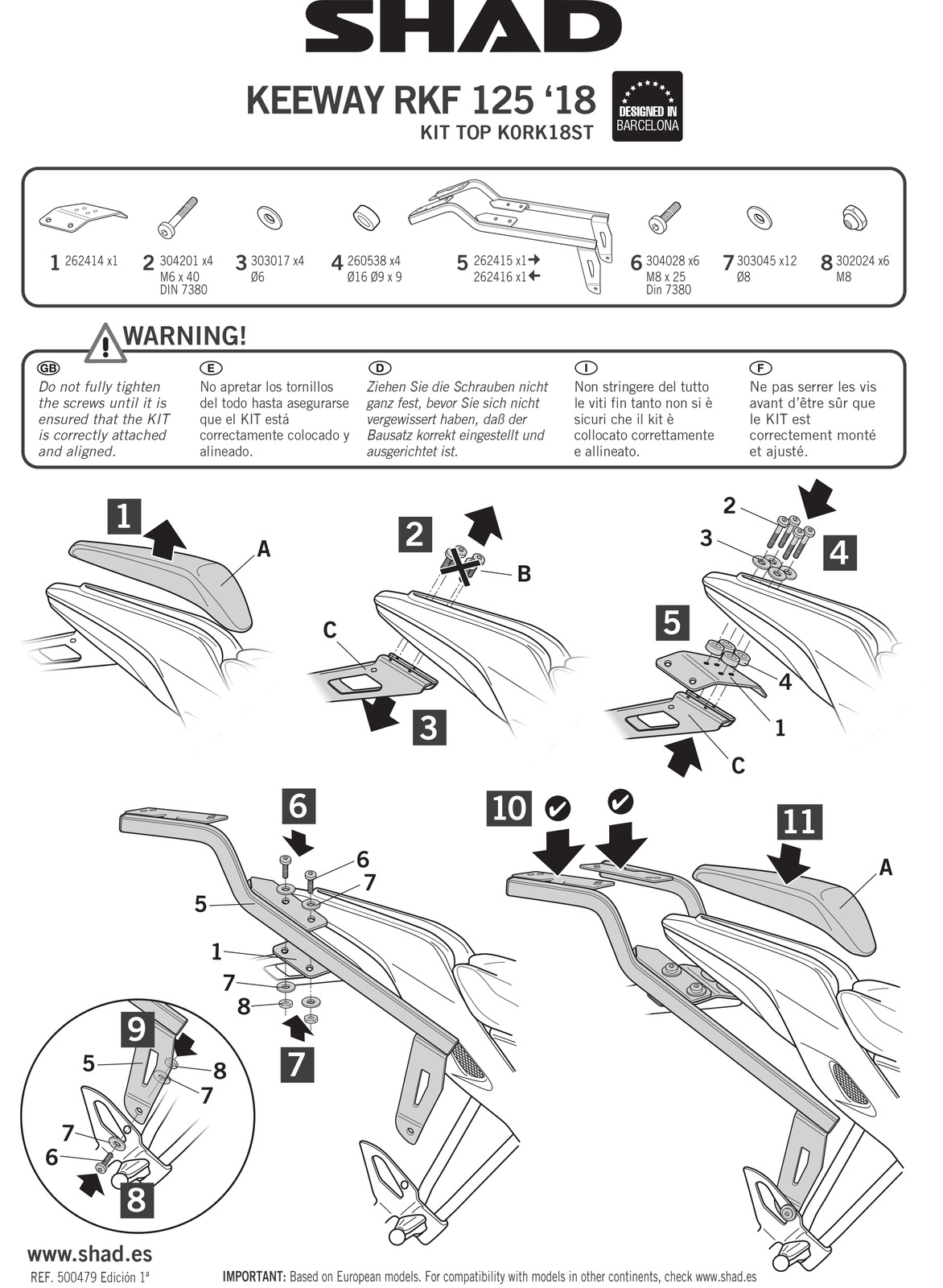 SHAD

KEEWAY RKF 125 '18
KIT TOP K0RK18ST

DESIGNED IN BARCELONA

1 262414 x1
2 304201 x4 M6 x 40 DIN 7380
3 303017 x4 Ø6
4 260538 x4 Ø16 Ø9 x 9
5 262415 x1 → 262416 x1 ←
6 304028 x6 M8 x 25 Din 7380
7 303045 x12 Ø8
8 302024 x6 M8

WARNING!

GB
Do not fully tighten the screws until it is ensured that the KIT is correctly attached and aligned.

E
No apretar los tornillos del todo hasta asegurarse que el KIT está correctamente colocado y alineado.

D
Ziehen Sie die Schrauben nicht ganz fest, bevor Sie sich nicht vergewissert haben, daß der Bausatz korrekt eingestellt und ausgerichtet ist.

I
Non stringere del tutto le viti fin tanto non si è sicuri che il kit è collocato correttamente e allineato.

F
Ne pas serrer les vis avant d'être sûr que le KIT est correctement monté et ajusté.

1
A
2
B
C
3
2
3
4
5
4
1
C
6
6
7
5
1
7
8
7
9
5
8
7
7
6
8
10
11
A

www.shad.es
REF. 500479 Edición 1ª
IMPORTANT: Based on European models. For compatibility with models in other continents, check www.shad.es