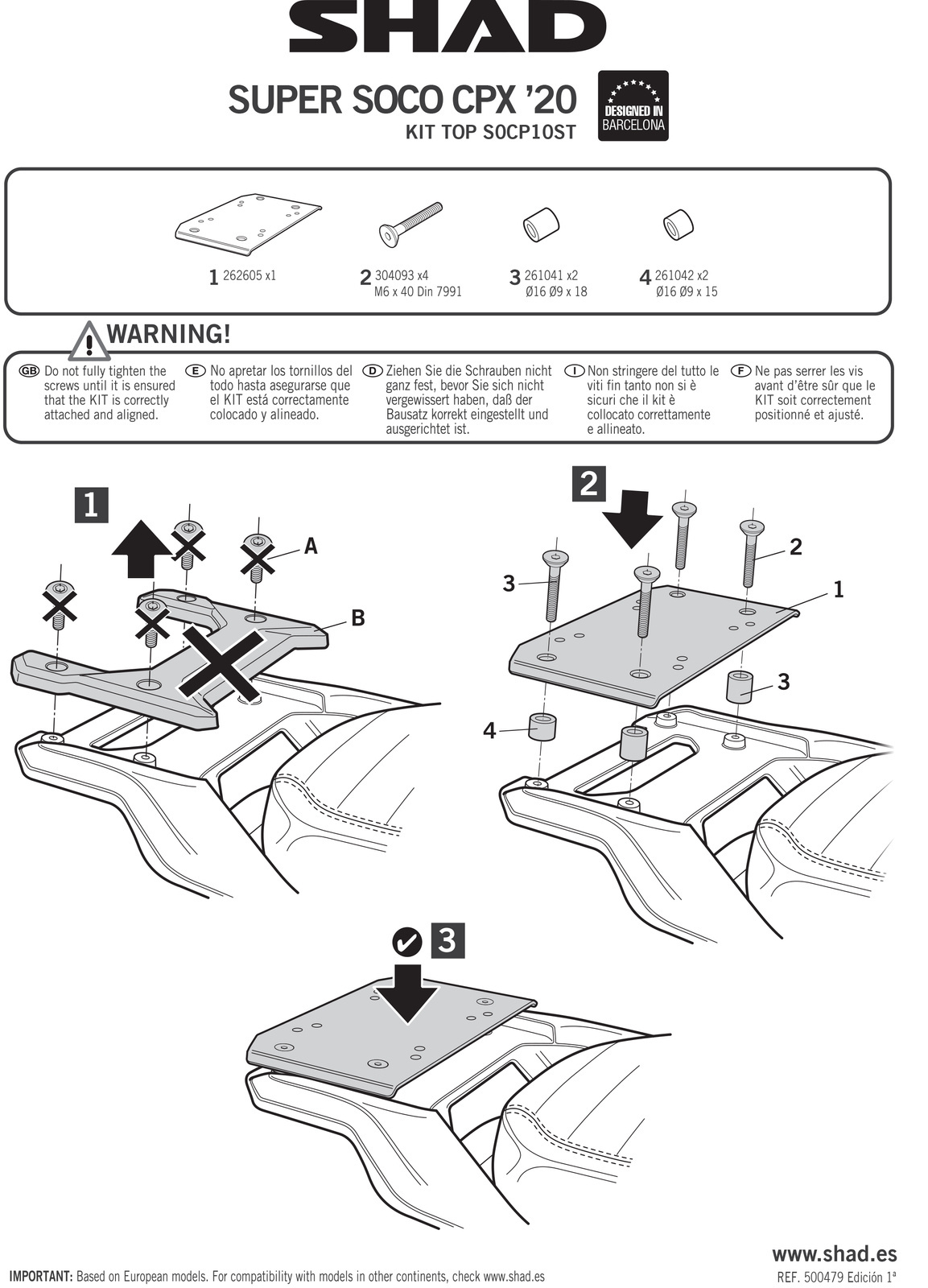 SHAD

SUPER SOCO CPX '20
KIT TOP S0CP10ST

DESIGNED IN BARCELONA

1 262605 x1

2 304093 x4
M6 x 40 Din 7991

3 261041 x2
Ø16 Ø9 x 18

4 261042 x2
Ø16 Ø9 x 15

WARNING!

GB Do not fully tighten the screws until it is ensured that the KIT is correctly attached and aligned.

E No apretar los tornillos del todo hasta asegurarse que el KIT está correctamente colocado y alineado.

D Ziehen Sie die Schrauben nicht ganz fest, bevor Sie sich nicht vergewissert haben, daß der Bausatz korrekt eingestellt und ausgerichtet ist.

I Non stringere del tutto le viti fin tanto non si è sicuri che il kit è collocato correttamente e allineato.

F Ne pas serrer les vis avant d'être sûr que le KIT soit correctement positionné et ajusté.

1

A

B

2

3

2

1

3

4

3

www.shad.es

IMPORTANT: Based on European models. For compatibility with models in other continents, check www.shad.es

REF. 500479 Edición 1ª