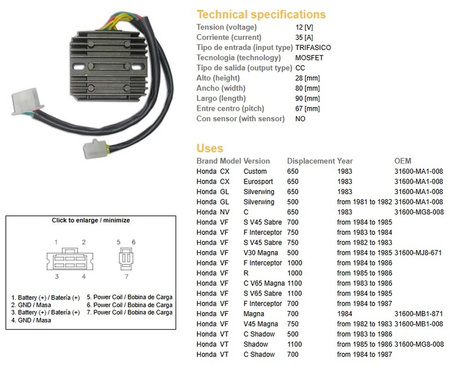 Technical specifications

| | |
|---|---|
| Tension (voltage) | 12 [V] |
| Corriente (current) | 35 [A] |
| Tipo de entrada (input type) | TRIFASICO |
| Tecnologia (technology) | MOSFET |
| Tipo de salida (output type) | CC |
| Alto (height) | 28 [mm] |
| Ancho (width) | 80 [mm] |
| Largo (length) | 90 [mm] |
| Entre centro (pitch) | 67 [mm] |
| Con sensor (with sensor) | NO |

Uses

| Brand | Model | Version | Displacement | Year | OEM |
|---|---|---|---|---|---|
| Honda | CX | Custom | 650 | 1983 | 31600-MA1-008 |
| Honda | CX | Eurosport | 650 | 1983 | 31600-MA1-008 |
| Honda | GL | Silverwing | 650 | 1983 | 31600-MA1-008 |
| Honda | GL | Silverwing | 500 | from 1981 to 1982 | 31600-MA1-008 |
| Honda | NV | C | 650 | 1983 | 31600-MG8-008 |
| Honda | VF | S V45 Sabre | 700 | from 1984 to 1985 | |
| Honda | VF | F Interceptor | 750 | from 1983 to 1984 | |
| Honda | VF | S V45 Sabre | 750 | from 1982 to 1983 | |
| Honda | VF | V30 Magna | 500 | from 1984 to 1985 | 31600-MJ8-671 |
| Honda | VF | F Interceptor | 1000 | from 1984 to 1986 | |
| Honda | VF | R | 1000 | from 1985 to 1986 | |
| Honda | VF | C V65 Magna | 1100 | from 1983 to 1986 | |
| Honda | VF | S V65 Sabre | 1100 | from 1984 to 1985 | |
| Honda | VF | F Interceptor | 700 | from 1984 to 1987 | |
| Honda | VF | Magna | 700 | 1984 | 31600-MB1-871 |
| Honda | VF | V45 Magna | 750 | from 1982 to 1983 | 31600-MB1-008 |
| Honda | VT | C Shadow | 500 | from 1983 to 1986 | |
| Honda | VT | Shadow | 1100 | from 1985 to 1986 | 31600-MG8-008 |
| Honda | VT | C Shadow | 700 | from 1984 to 1987 | |

Click to enlarge / minimize

1 2 5 6
3 4 7

1. Battery (+) / Batería (+)
2. GND / Masa
3. Battery (+) / Batería (+)
4. GND / Masa
5. Power Coil / Bobina de Carga
6. Power Coil / Bobina de Carga
7. Power Coil / Bobina de Carga