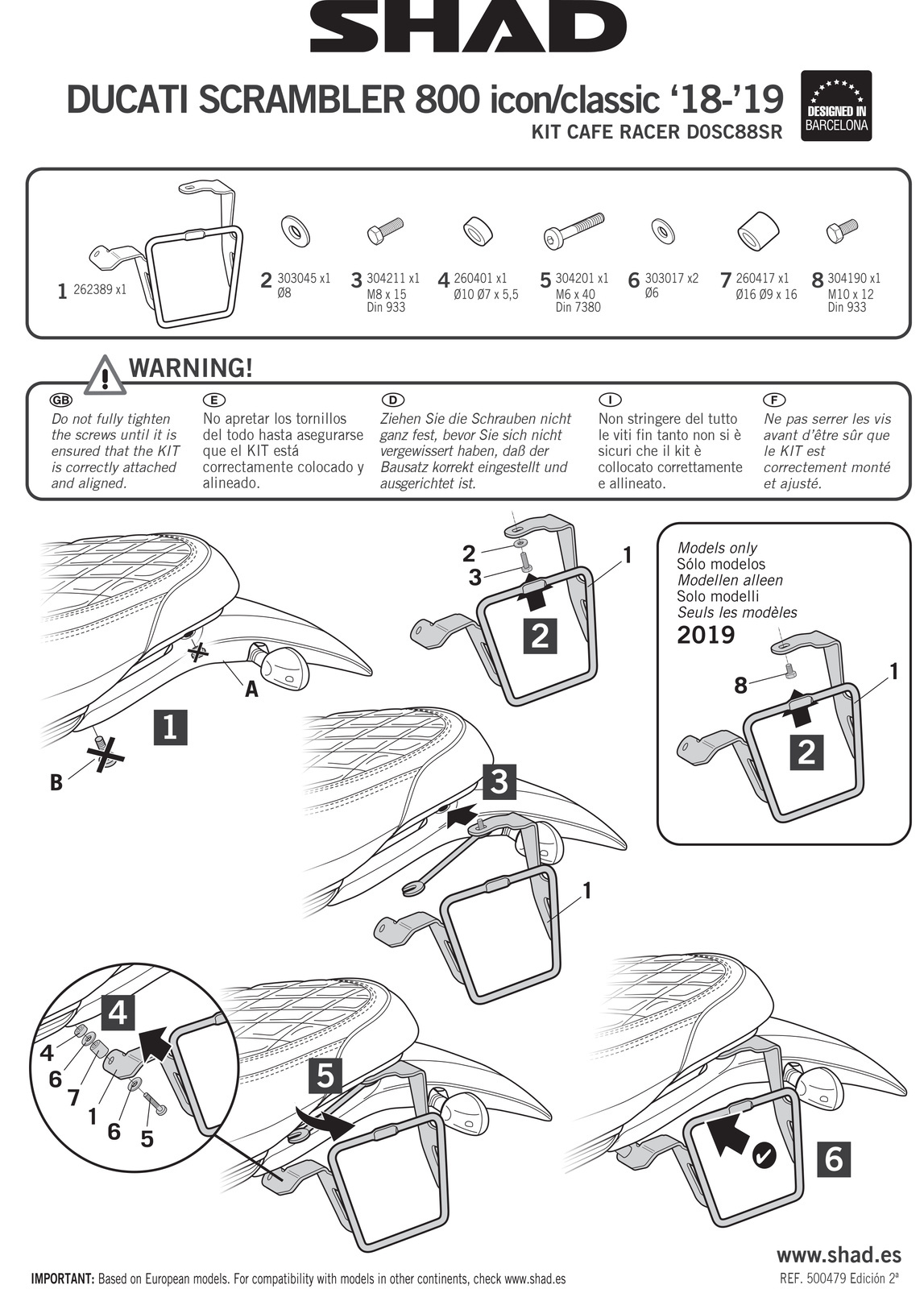 SHAD

DUCATI SCRAMBLER 800 icon/classic '18-'19
KIT CAFE RACER D0SC88SR

DESIGNED IN BARCELONA

1 262389 x1
2 303045 x1 Ø8
3 304211 x1 M8 x 15 Din 933
4 260401 x1 Ø10 Ø7 x 5,5
5 304201 x1 M6 x 40 Din 7380
6 303017 x2 Ø6
7 260417 x1 Ø16 Ø9 x 16
8 304190 x1 M10 x 12 Din 933

WARNING!

GB
Do not fully tighten the screws until it is ensured that the KIT is correctly attached and aligned.

E
No apretar los tornillos del todo hasta asegurarse que el KIT está correctamente colocado y alineado.

D
Ziehen Sie die Schrauben nicht ganz fest, bevor Sie sich nicht vergewissert haben, daß der Bausatz korrekt eingestellt und ausgerichtet ist.

I
Non stringere del tutto le viti fin tanto non si è sicuri che il kit è collocato correttamente e allineato.

F
Ne pas serrer les vis avant d'être sûr que le KIT est correctement monté et ajusté.

A
B
1

2
3
1
2

Models only
Sólo modelos
Modellen alleen
Solo modelli
Seuls les modèles
2019
8
1
2

3
1

4
4
6
7
1
6
5

5

6

www.shad.es

IMPORTANT: Based on European models. For compatibility with models in other continents, check www.shad.es

REF. 500479 Edición 2ª