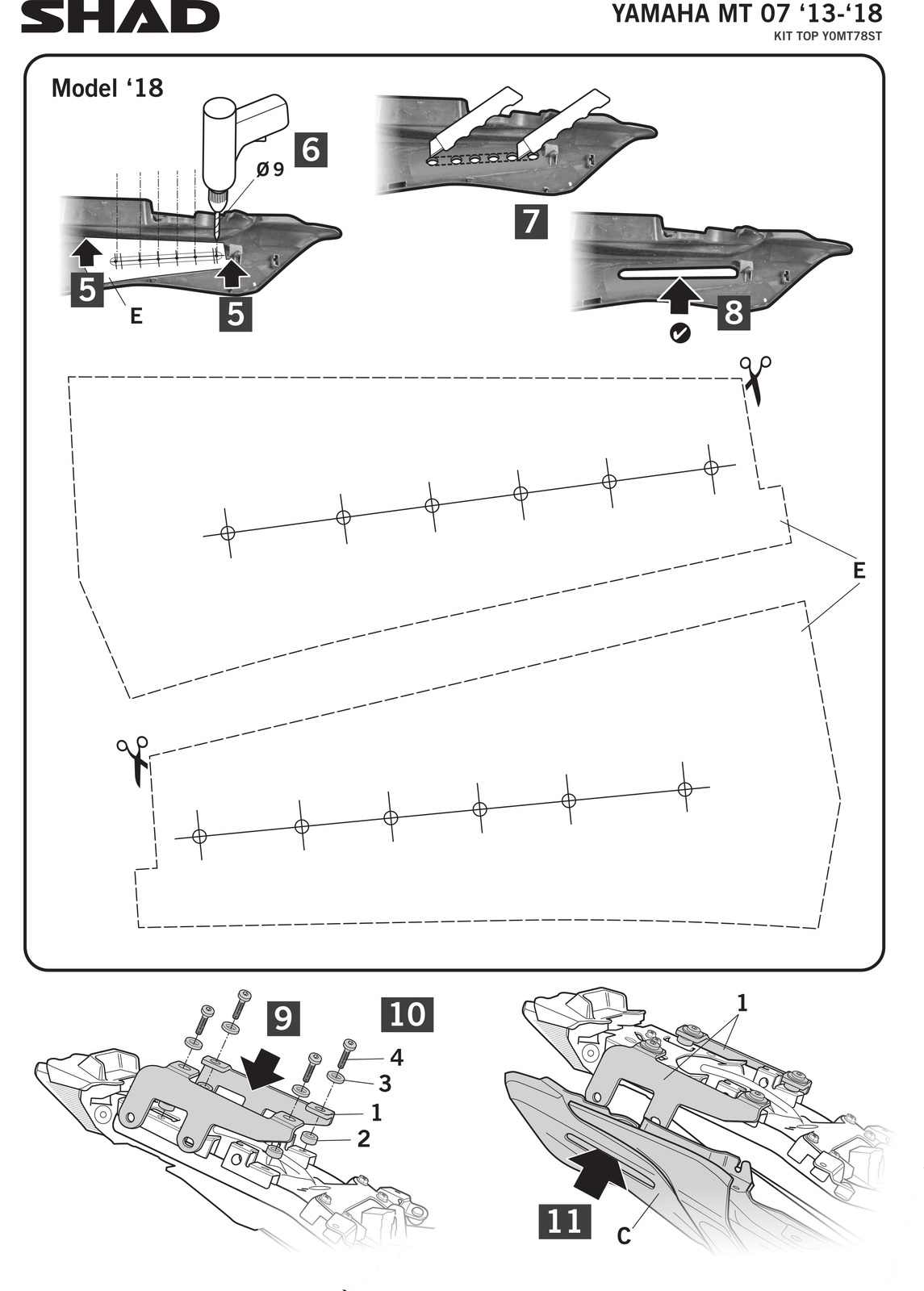 SHAD

YAMAHA MT 07 '13-'18
KIT TOP Y0MT78ST

Model '18

6

Ø 9

5

E

5

7

8

E

9

10

4

3

1

2

1

11

C