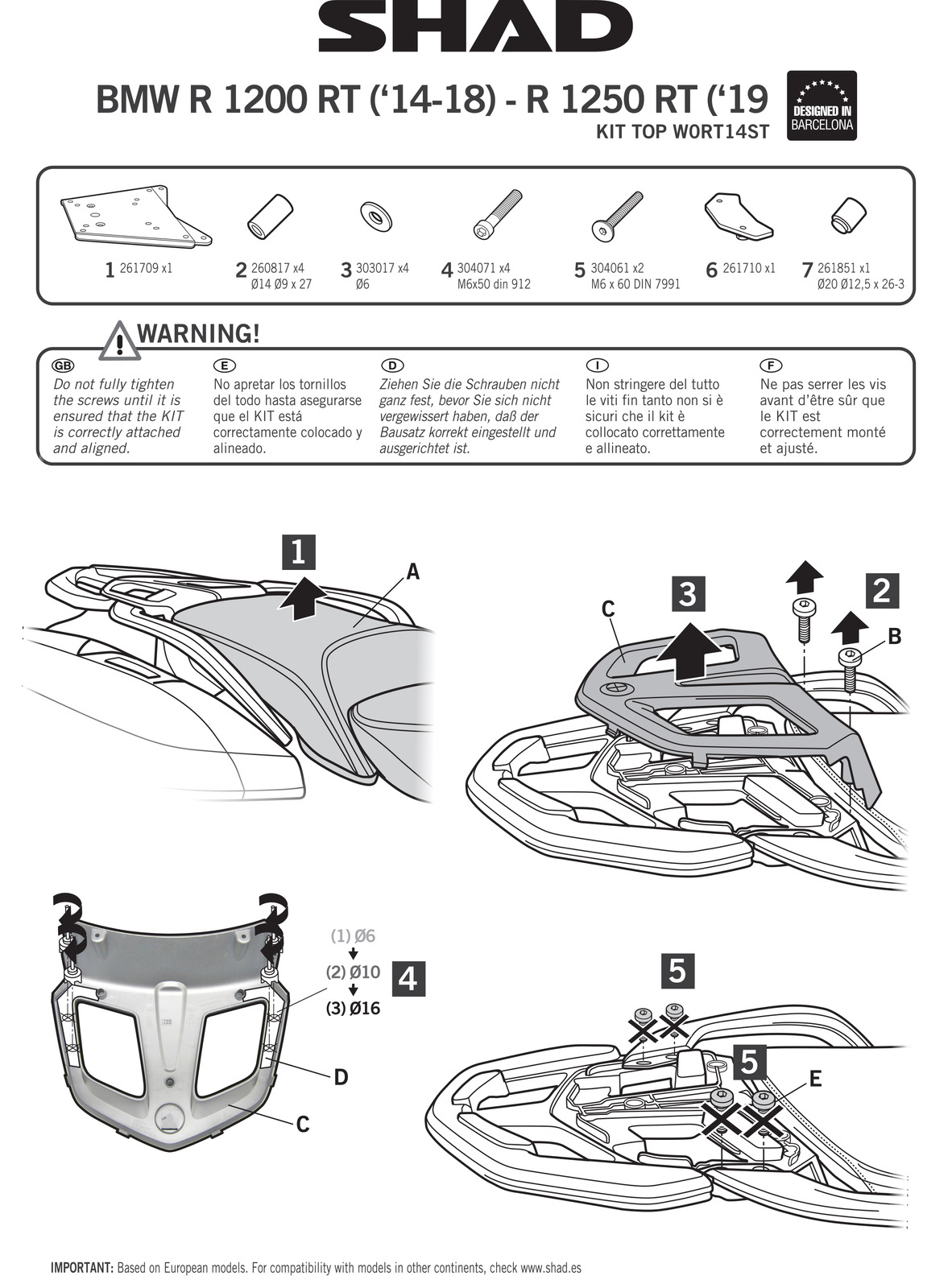 SHAD

BMW R 1200 RT ('14-18) - R 1250 RT ('19
KIT TOP W0RT14ST

DESIGNED IN BARCELONA

1 261709 x1
2 260817 x4 Ø14 Ø9 x 27
3 303017 x4 Ø6
4 304071 x4 M6x50 din 912
5 304061 x2 M6 x 60 DIN 7991
6 261710 x1
7 261851 x1 Ø20 Ø12,5 x 26-3

WARNING!

GB
Do not fully tighten the screws until it is ensured that the KIT is correctly attached and aligned.

E
No apretar los tornillos del todo hasta asegurarse que el KIT está correctamente colocado y alineado.

D
Ziehen Sie die Schrauben nicht ganz fest, bevor Sie sich nicht vergewissert haben, daß der Bausatz korrekt eingestellt und ausgerichtet ist.

I
Non stringere del tutto le viti fin tanto non si è sicuri che il kit è collocato correttamente e allineato.

F
Ne pas serrer les vis avant d'être sûr que le KIT est correctement monté et ajusté.

1
A

3
C
2
B

(1) Ø6
(2) Ø10
(3) Ø16
4
D
C

5
5
E

IMPORTANT: Based on European models. For compatibility with models in other continents, check www.shad.es